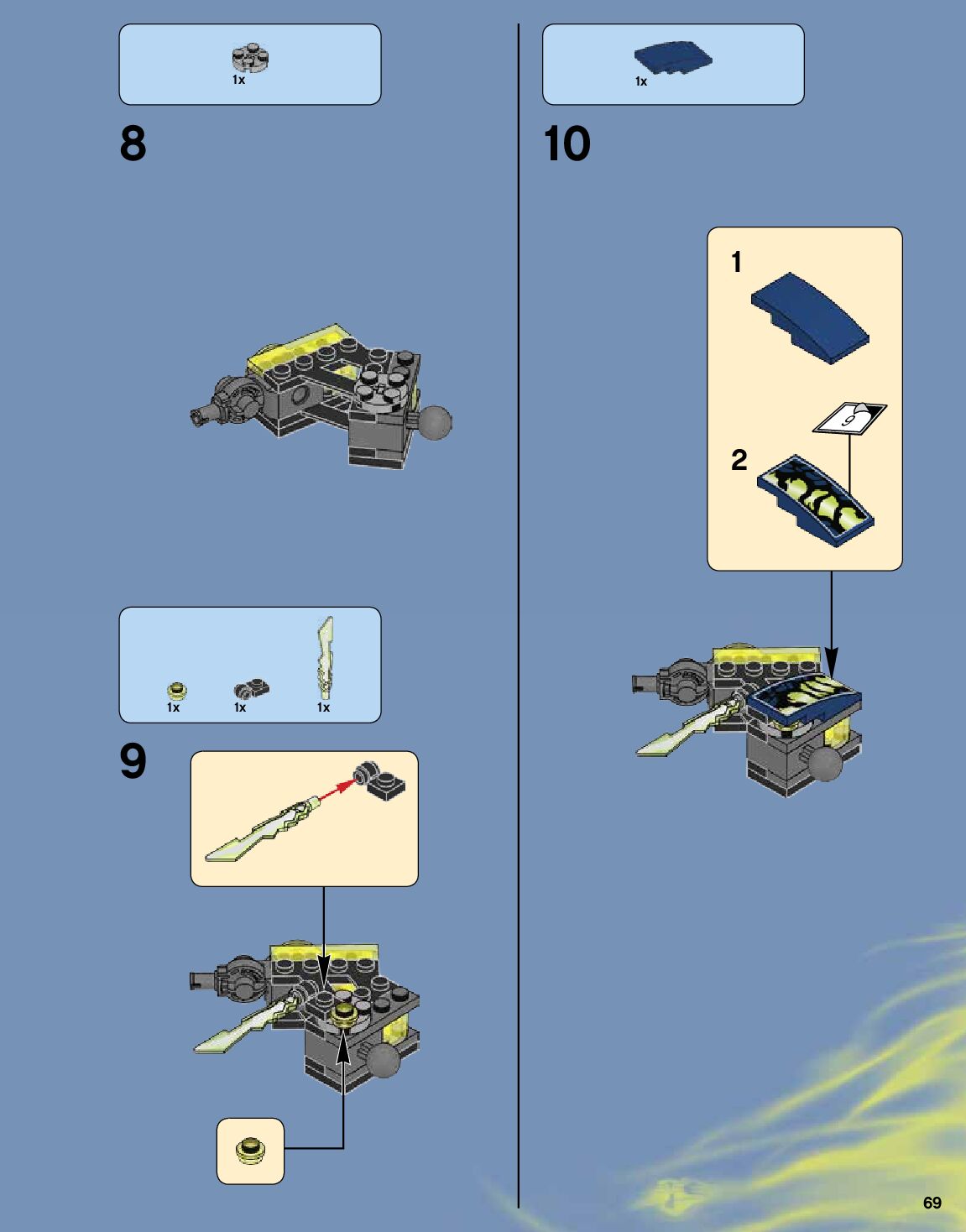 1x

8

1x 1x 1x

9

1x

10

1

9

2

69