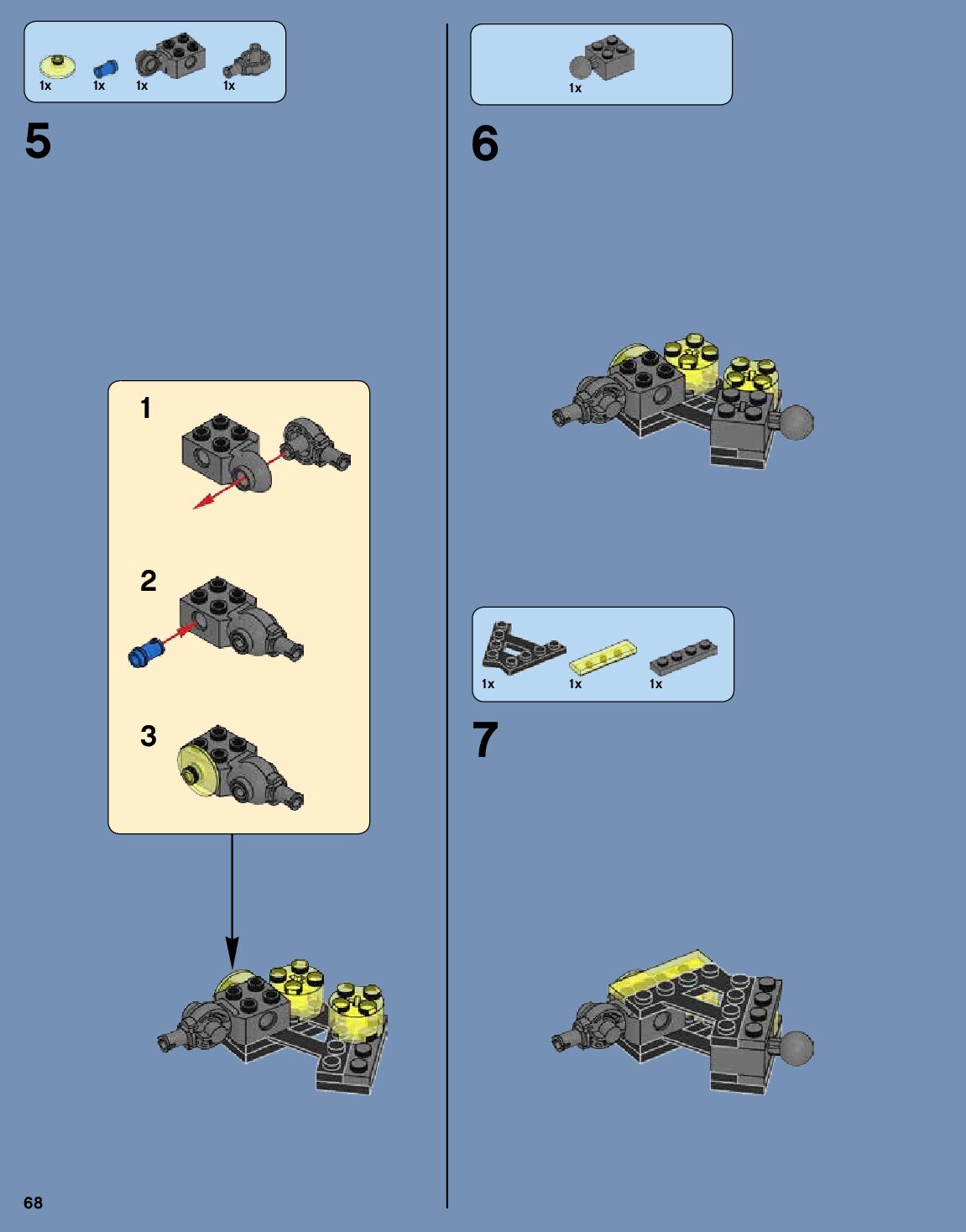 1x 1x 1x 1x

5

1

2

3

1x

6

1x 1x 1x

7

68