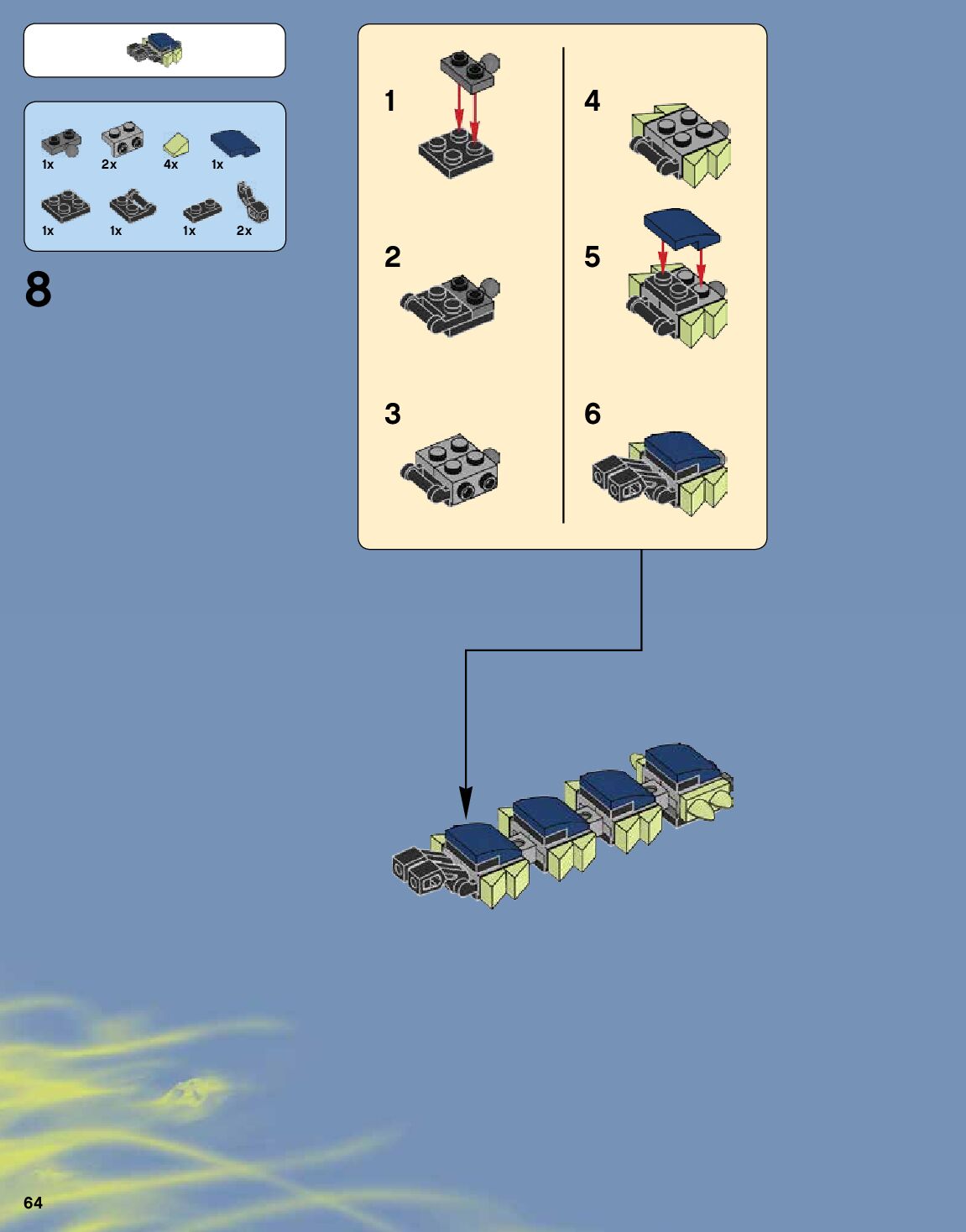 1x 2x 4x 1x
1x 1x 1x 2x

8

1
2
3
4
5
6

64