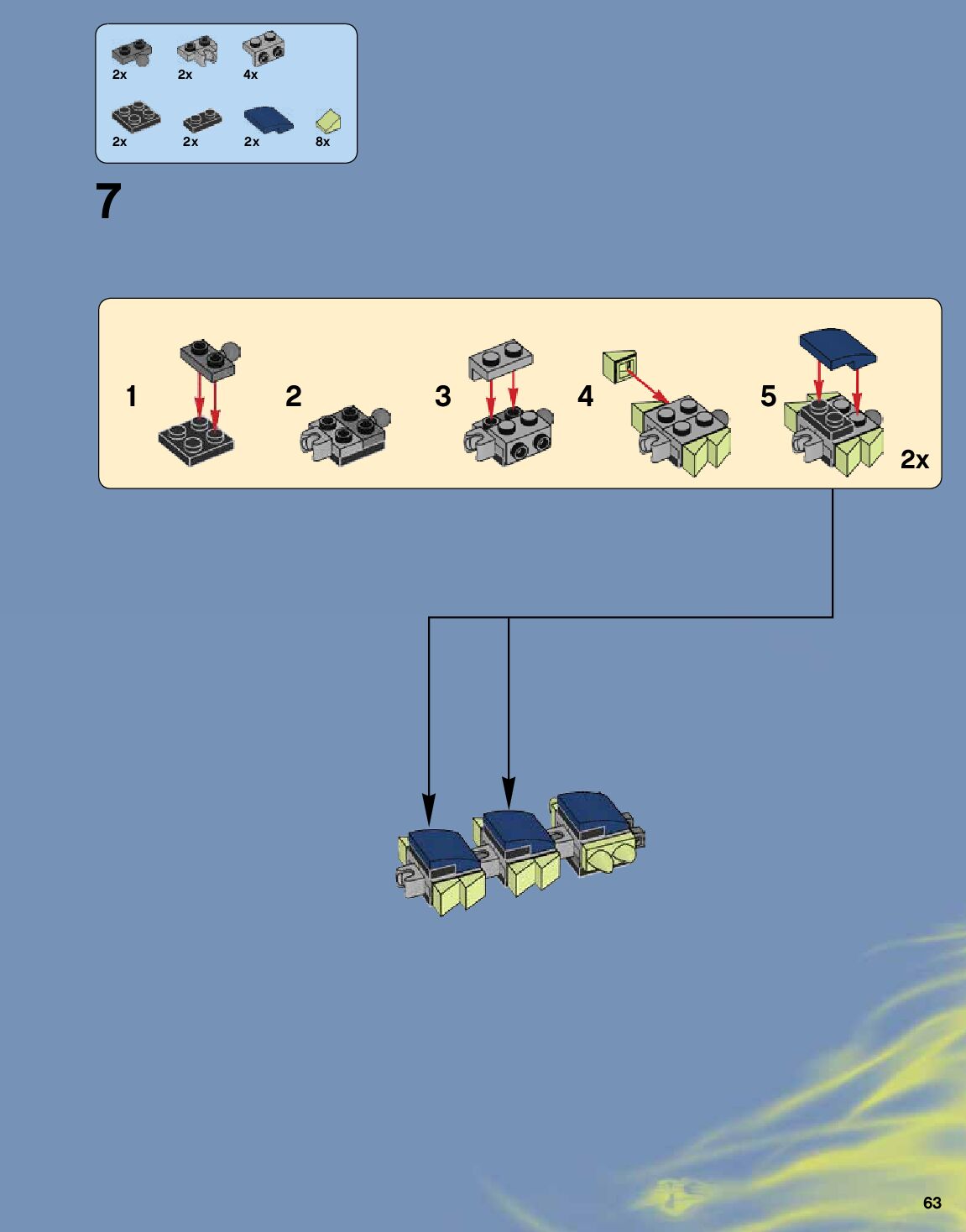 2x 2x 4x

2x 2x 2x 8x

7

1 2 3 4 5

2x

63