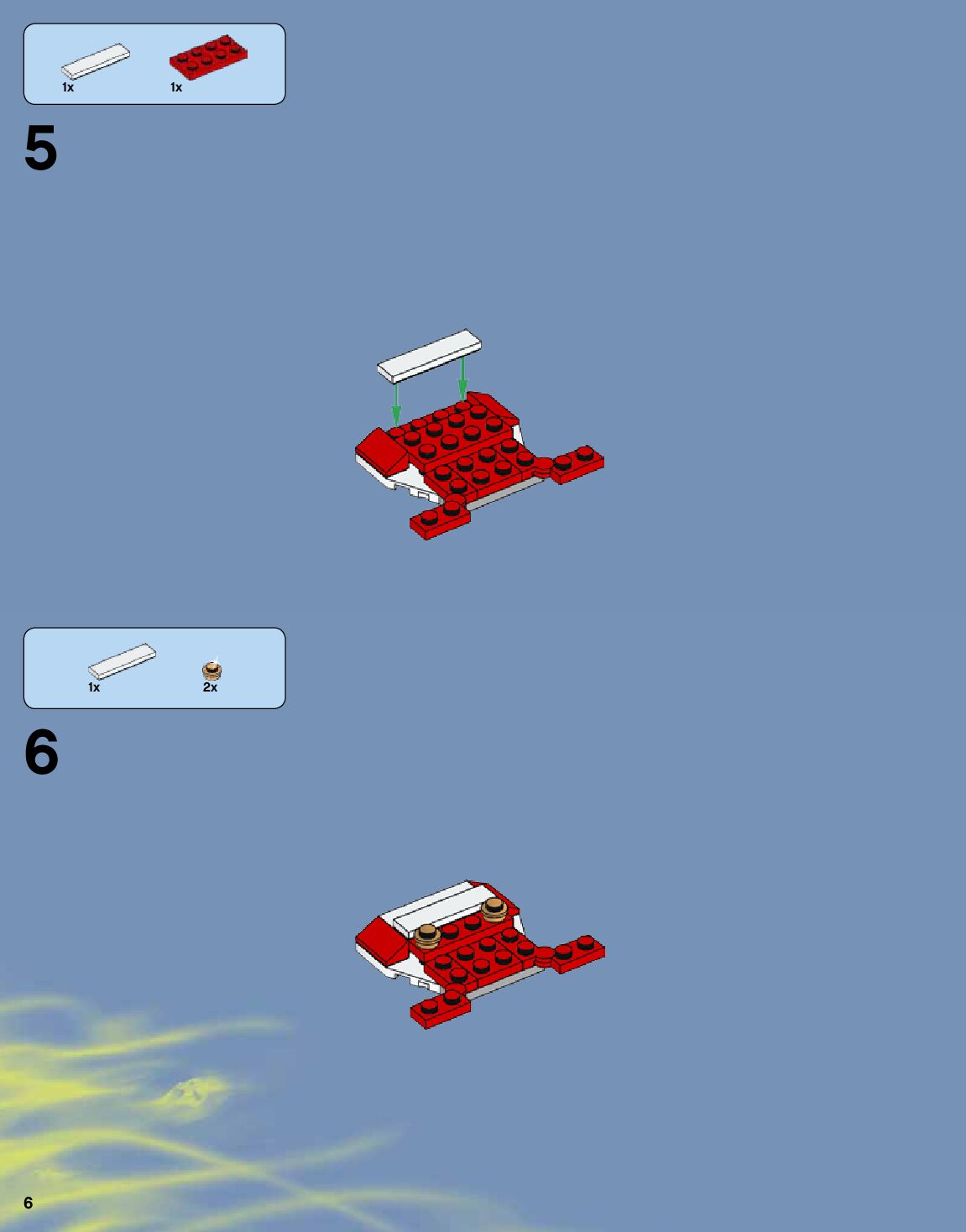 1x 1x

5

1x 2x

6

6