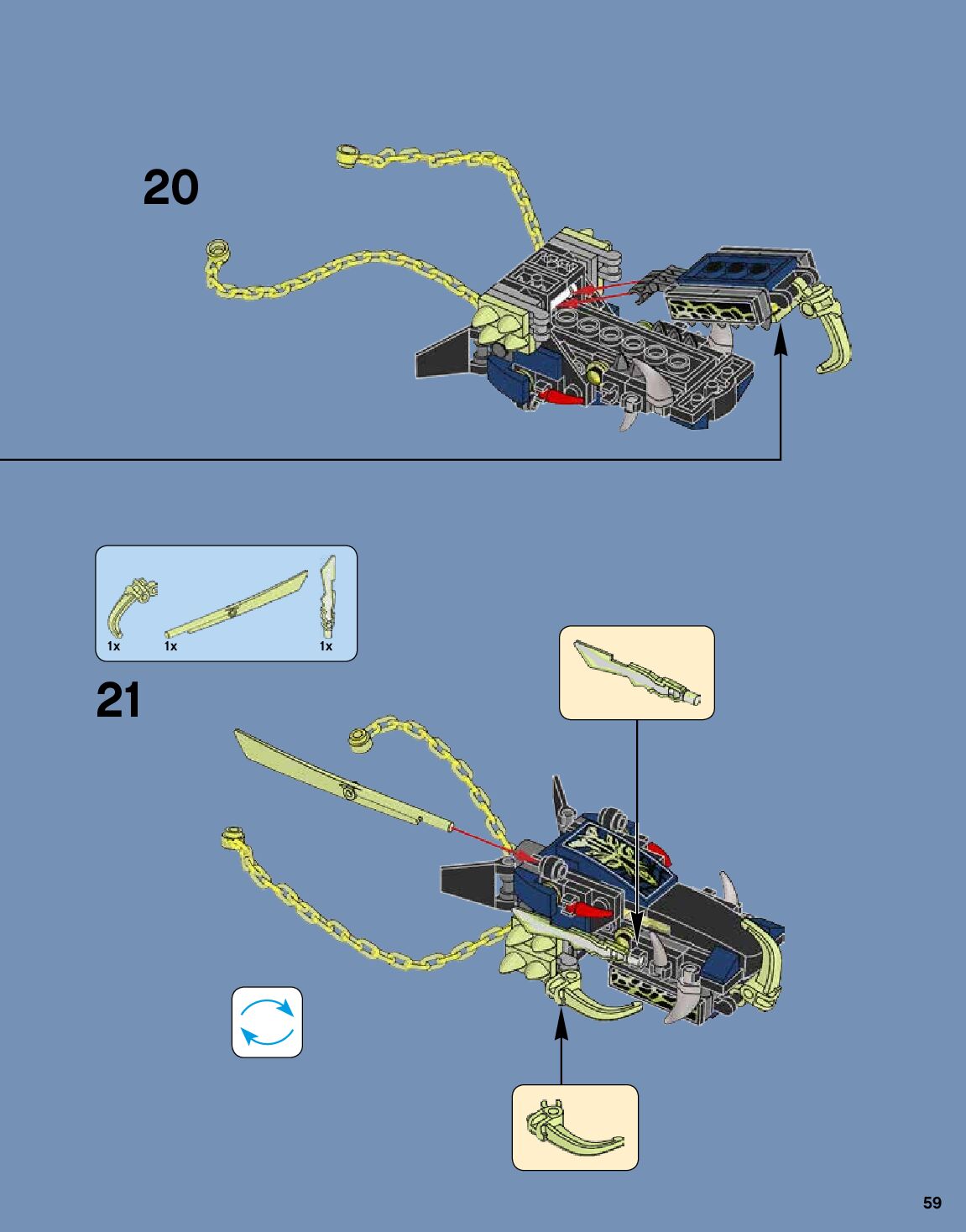 20

1x
1x
1x

21

59