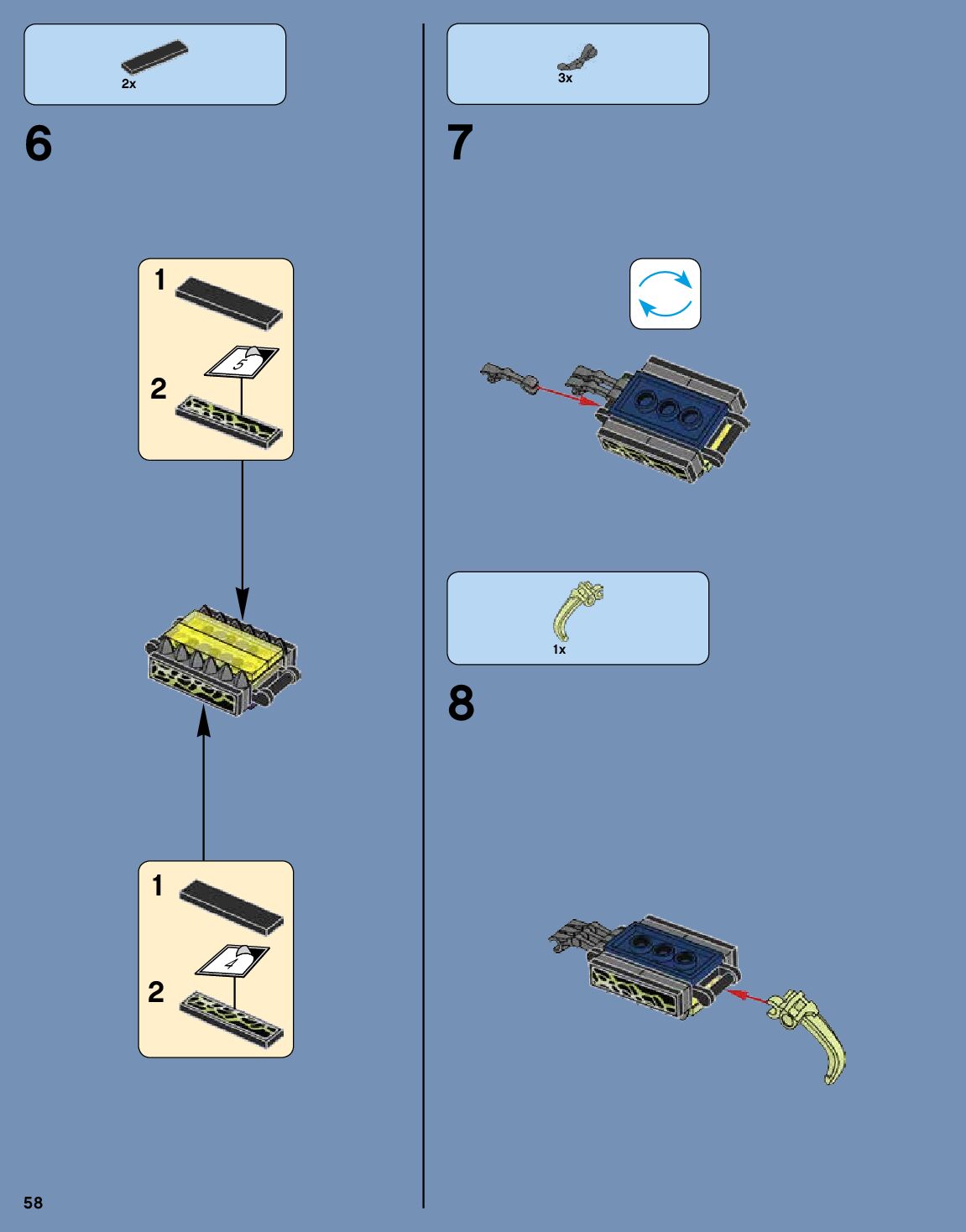 2x

6

1

5

2

1

4

2

3x

7

1x

8

58