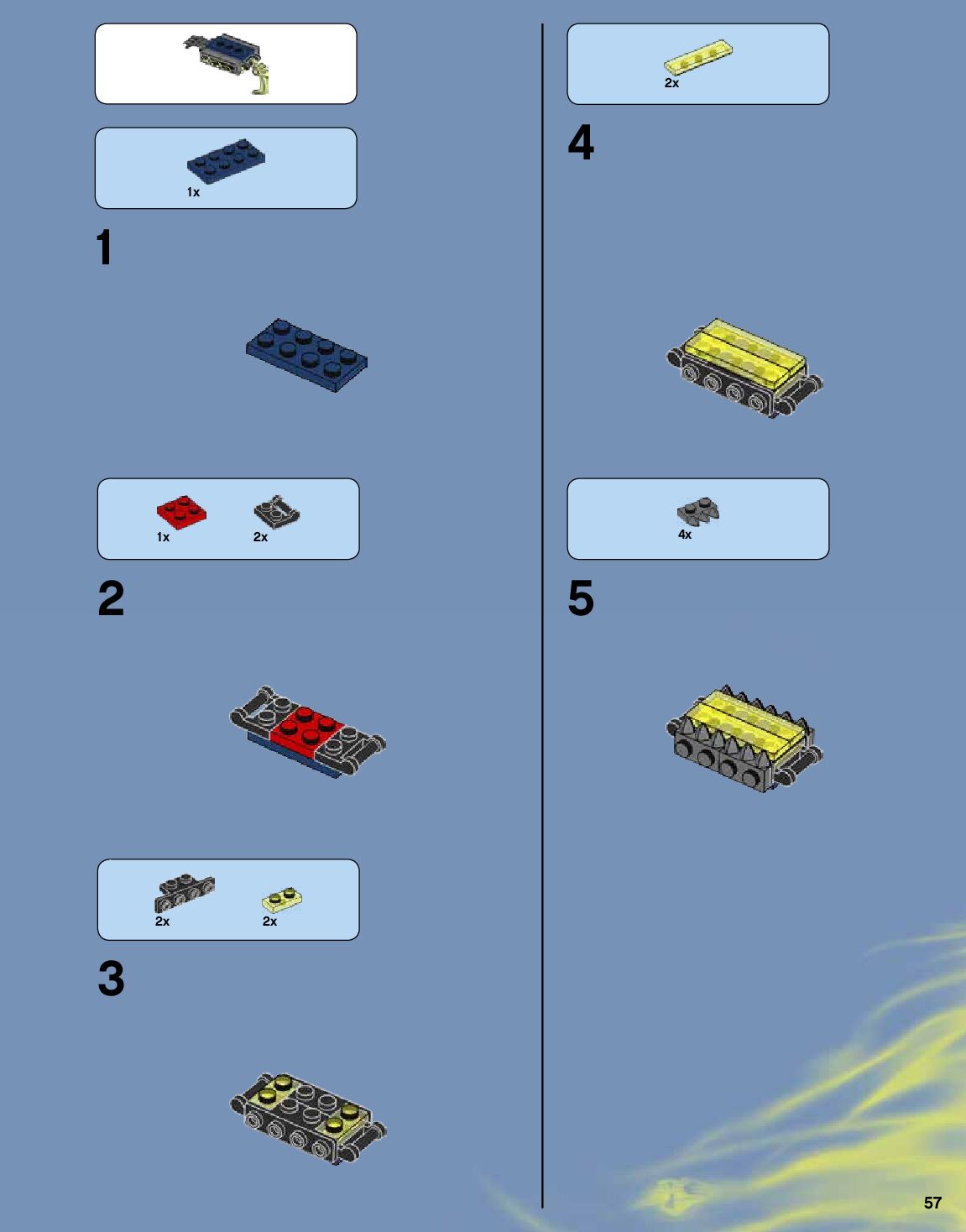 1x

1

1x 2x

2

2x 2x

3

2x

4

4x

5

57