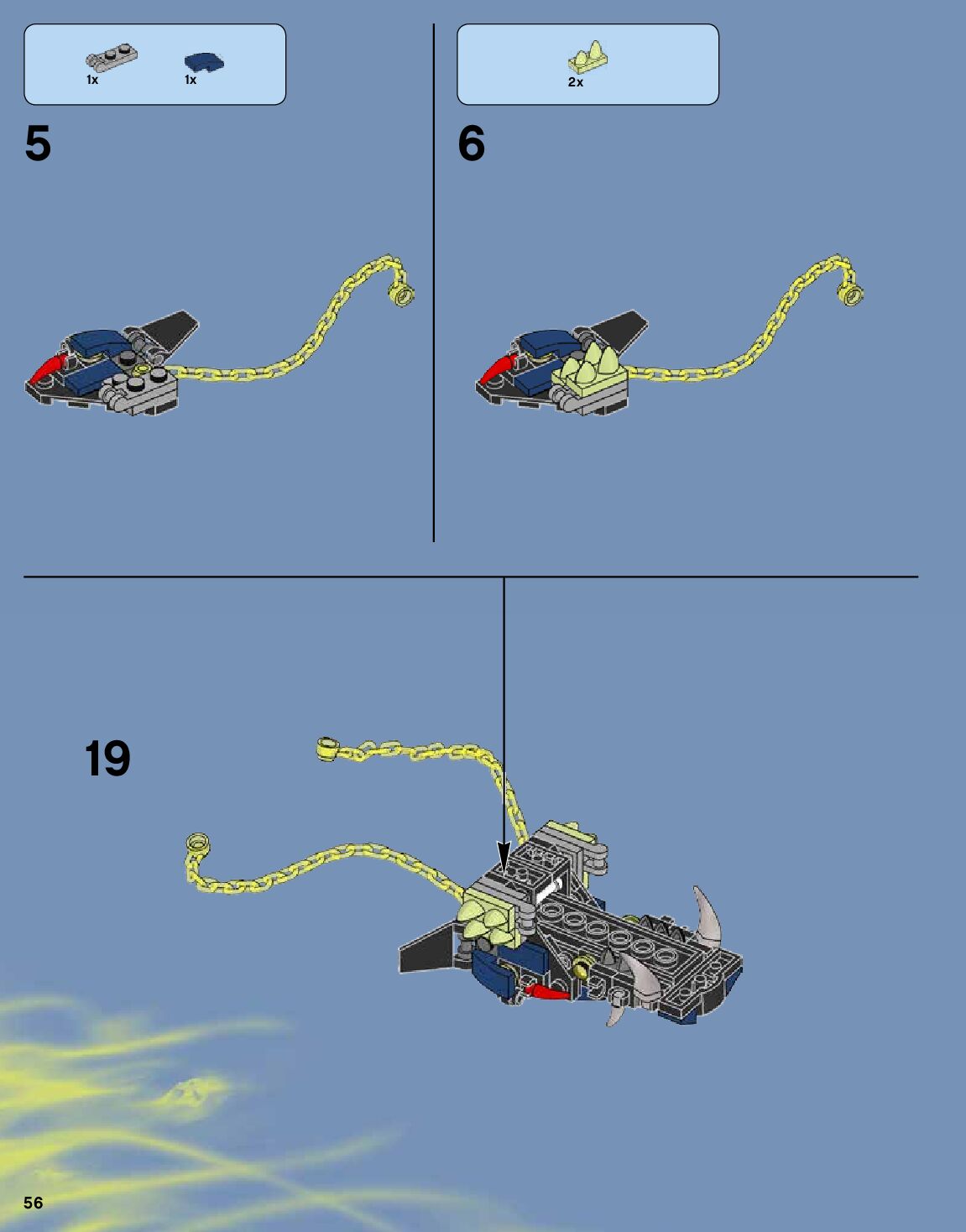 1x 1x

5

2x

6

19

56