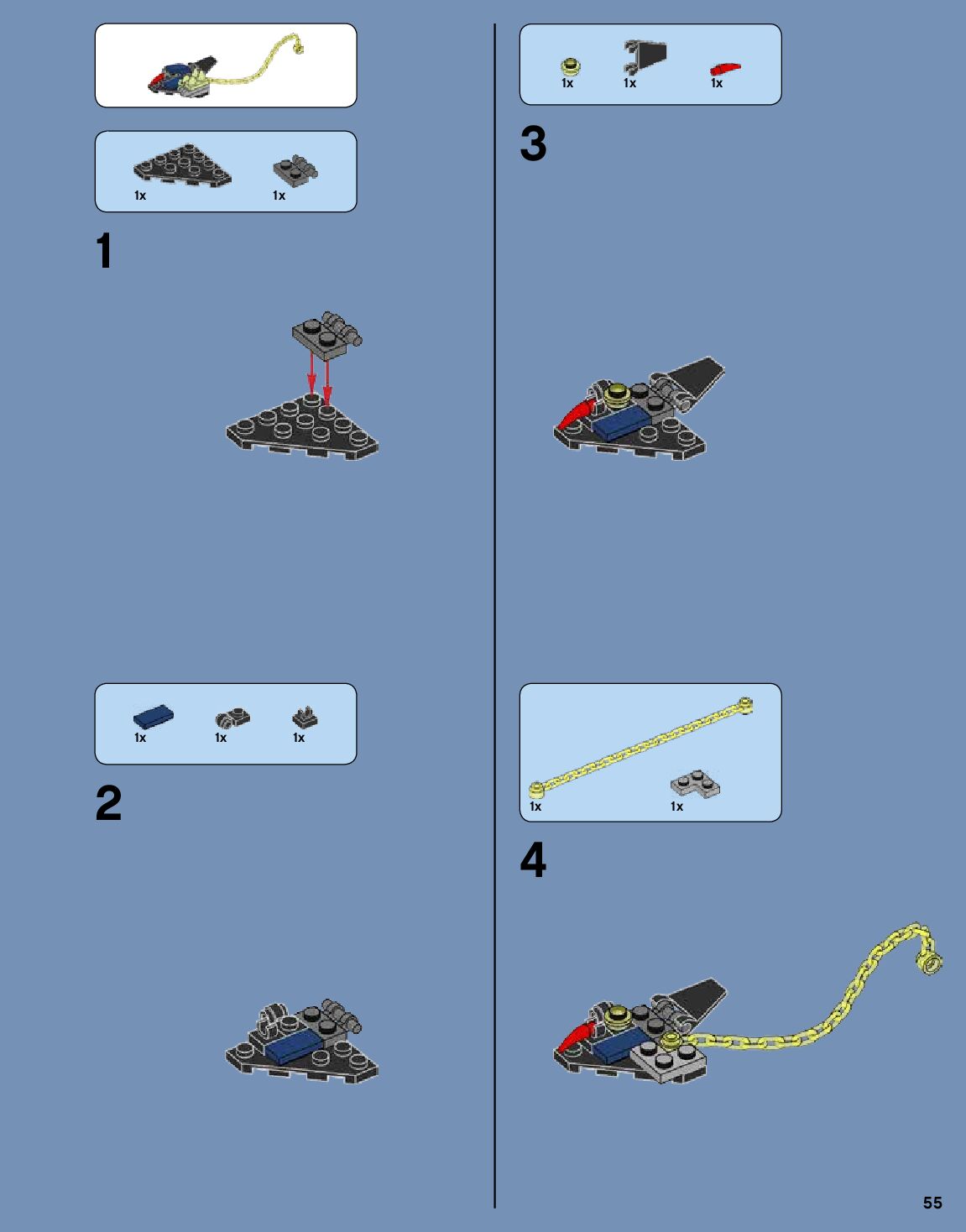 1x 1x

1

1x 1x 1x

2

1x 1x 1x

3

1x 1x

4

55