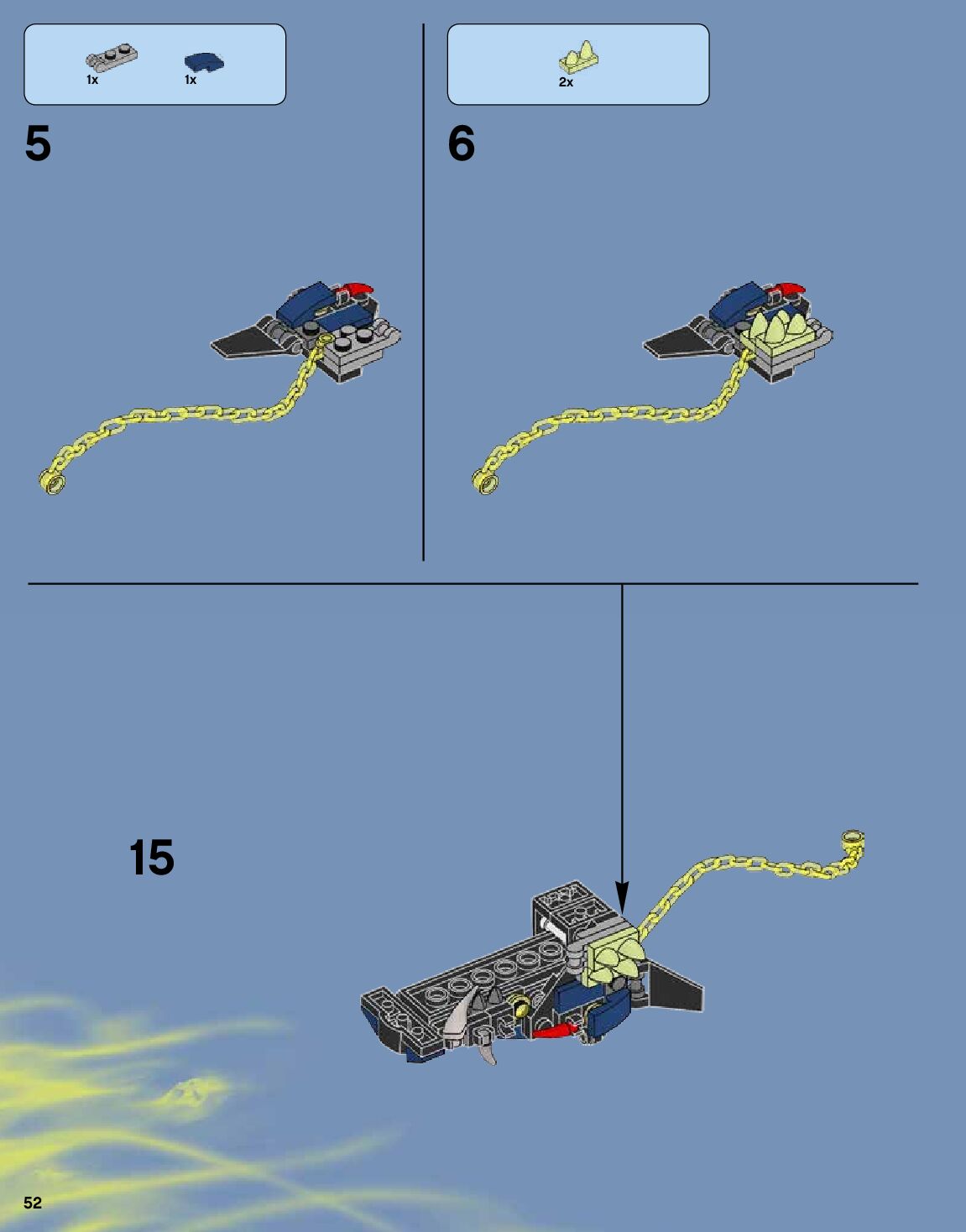 1x
1x

5

2x

6

15

52