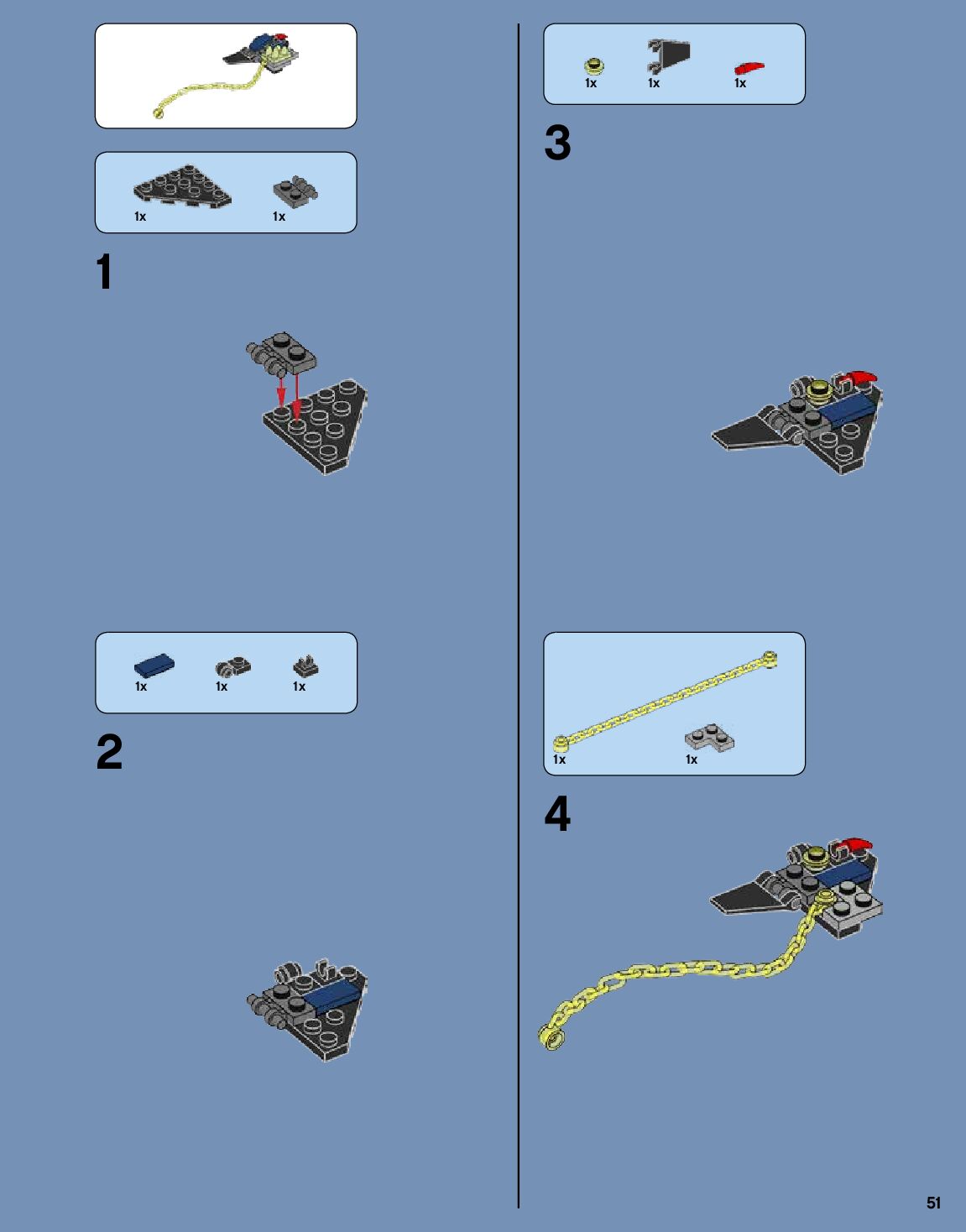 1x 1x

1

1x 1x 1x

2

1x 1x 1x

3

1x 1x

4

51