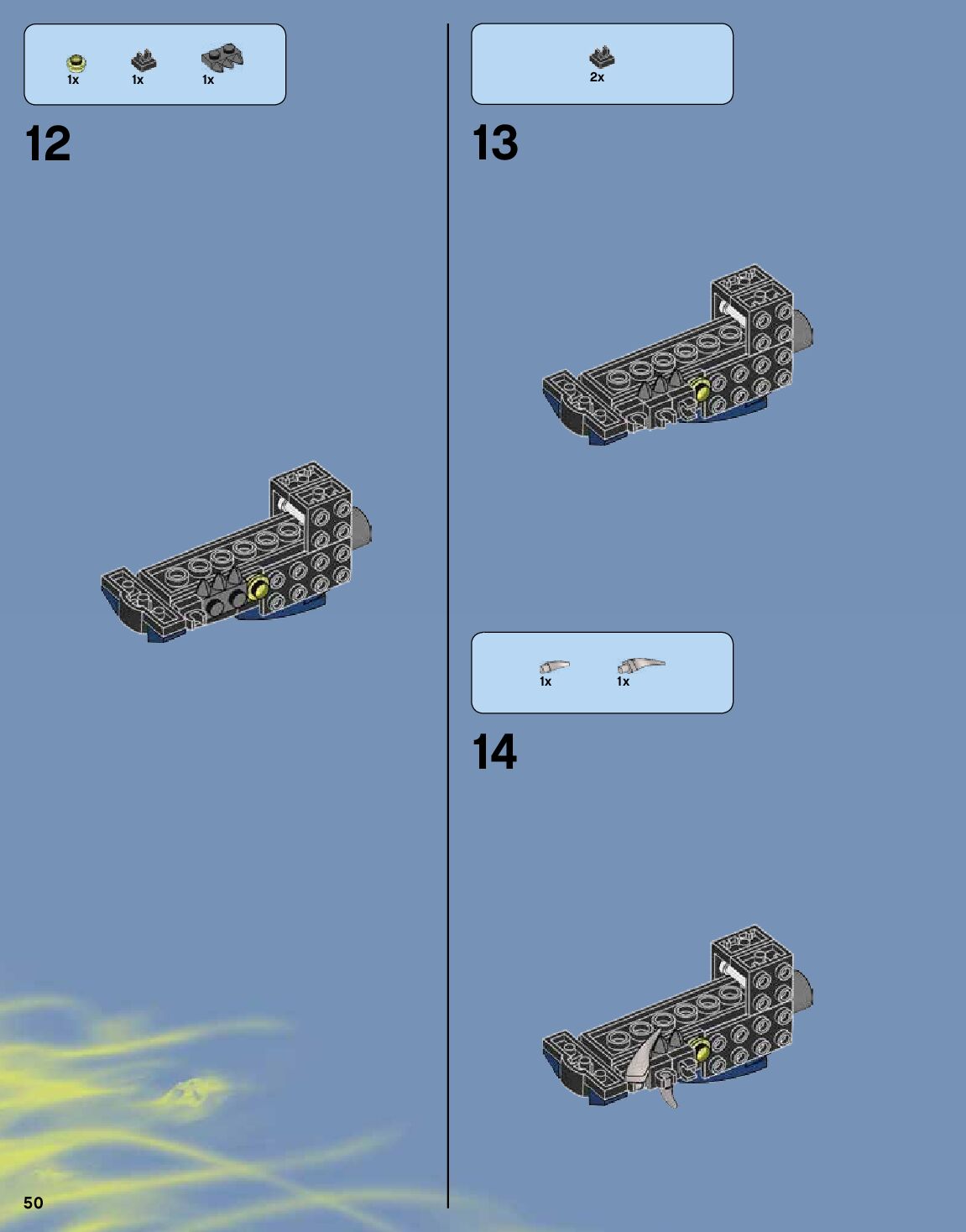 1x 1x 1x

12

2x

13

1x 1x

14

50