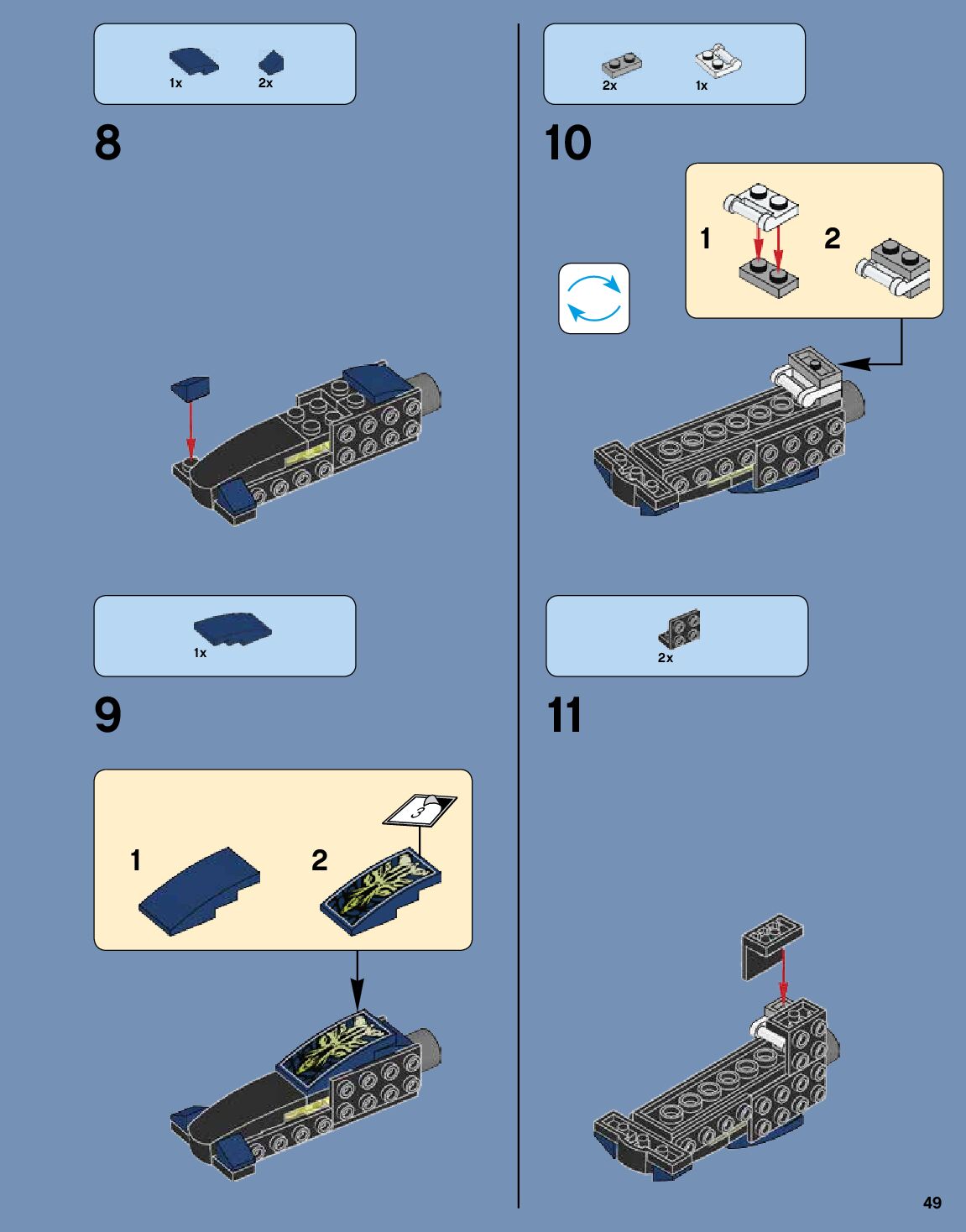 1x 2x

8

1x

9

1

2

3

2x 1x

10

1

2

2x

11

49