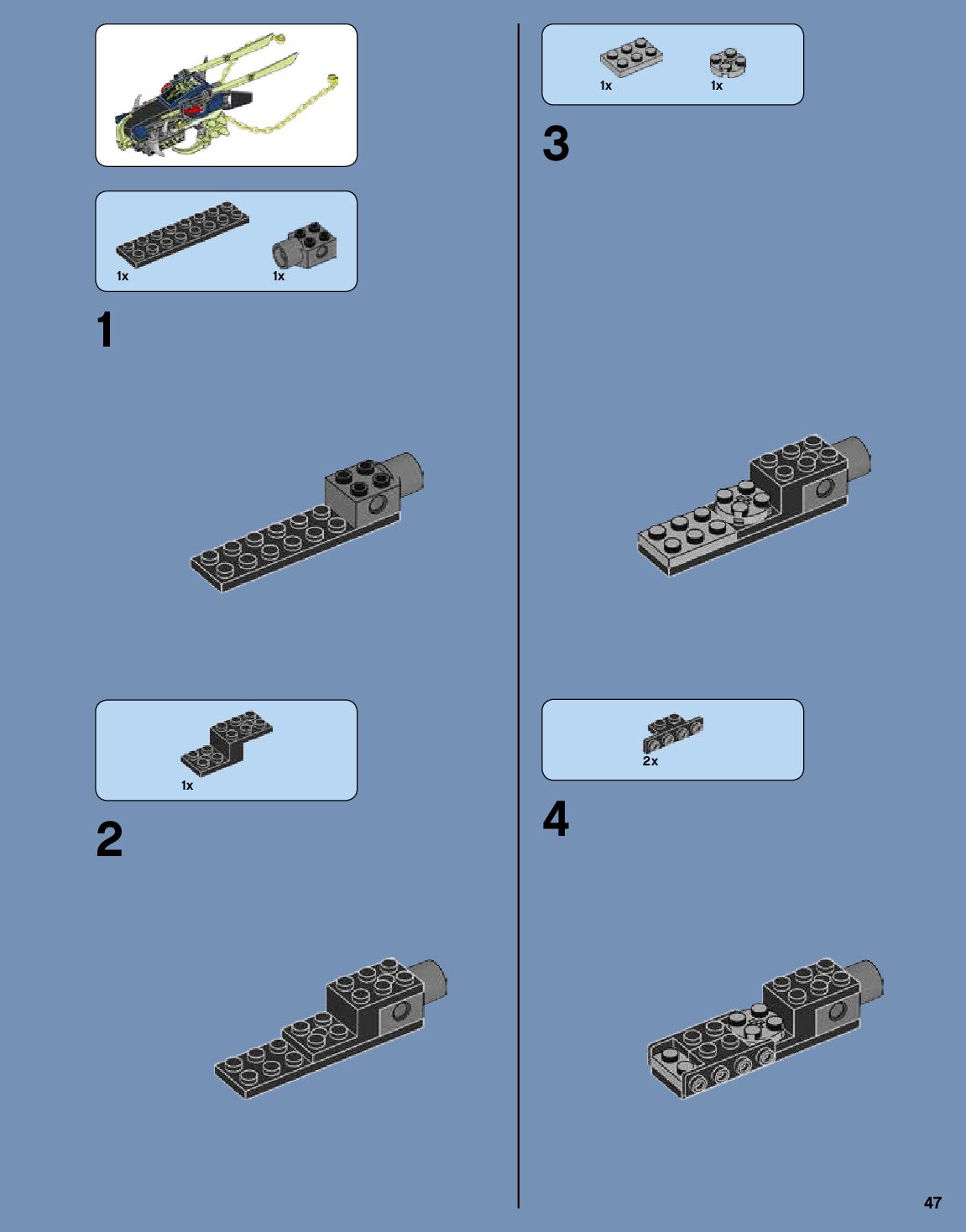 1x 1x

1

1x

2

1x 1x

3

2x

4

47