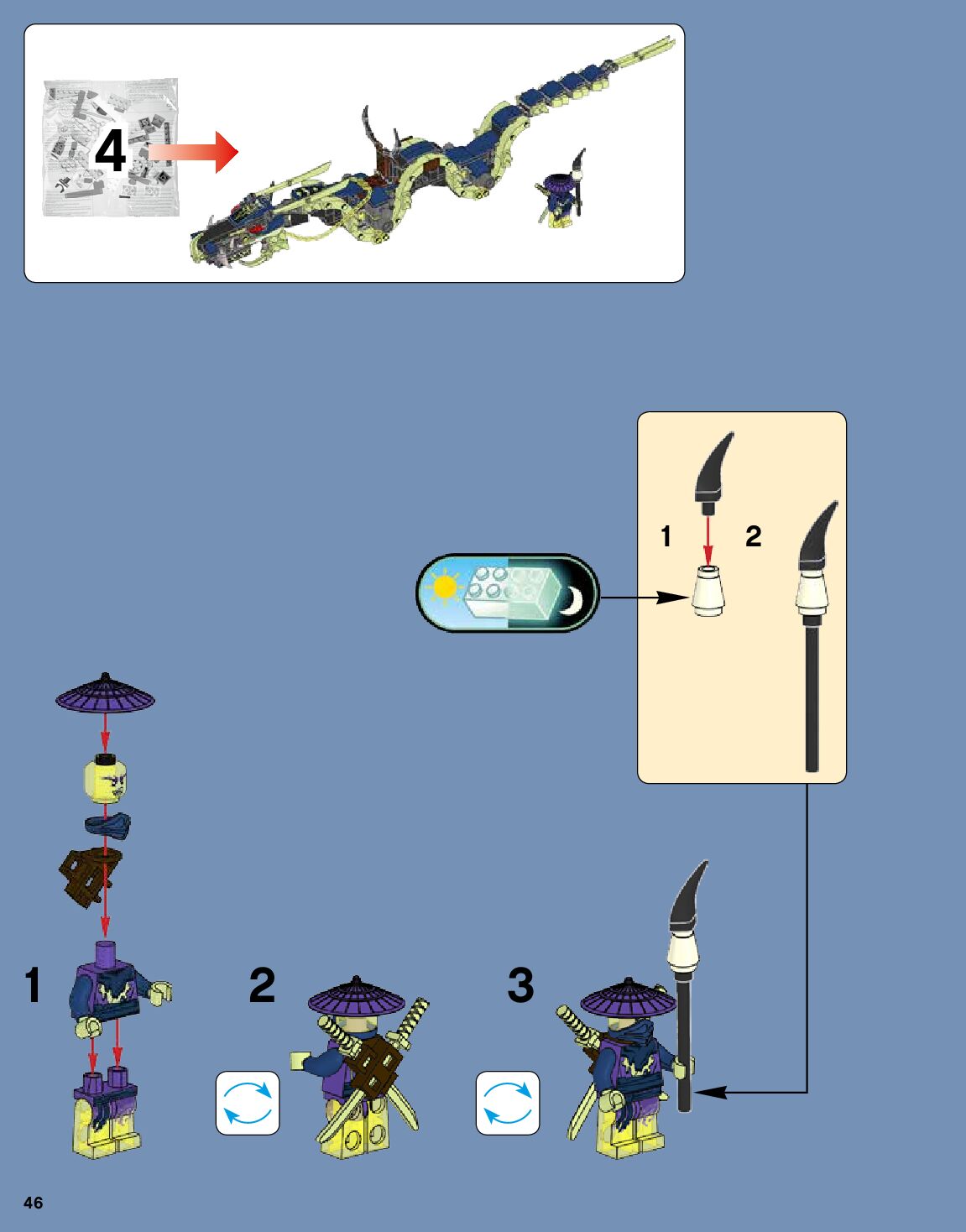 4

1

2

1

2

3

46