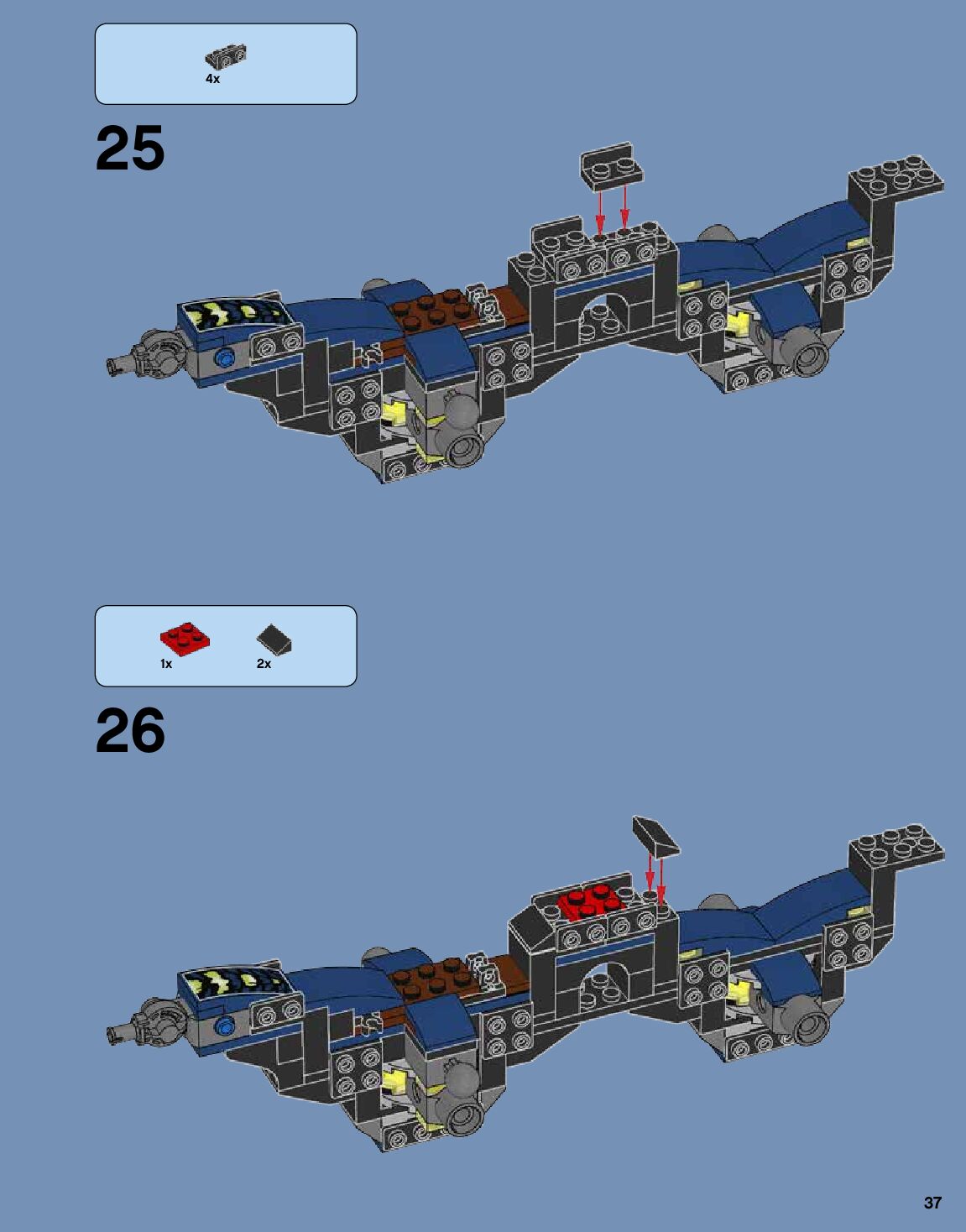 4x

25

1x

2x

26

37