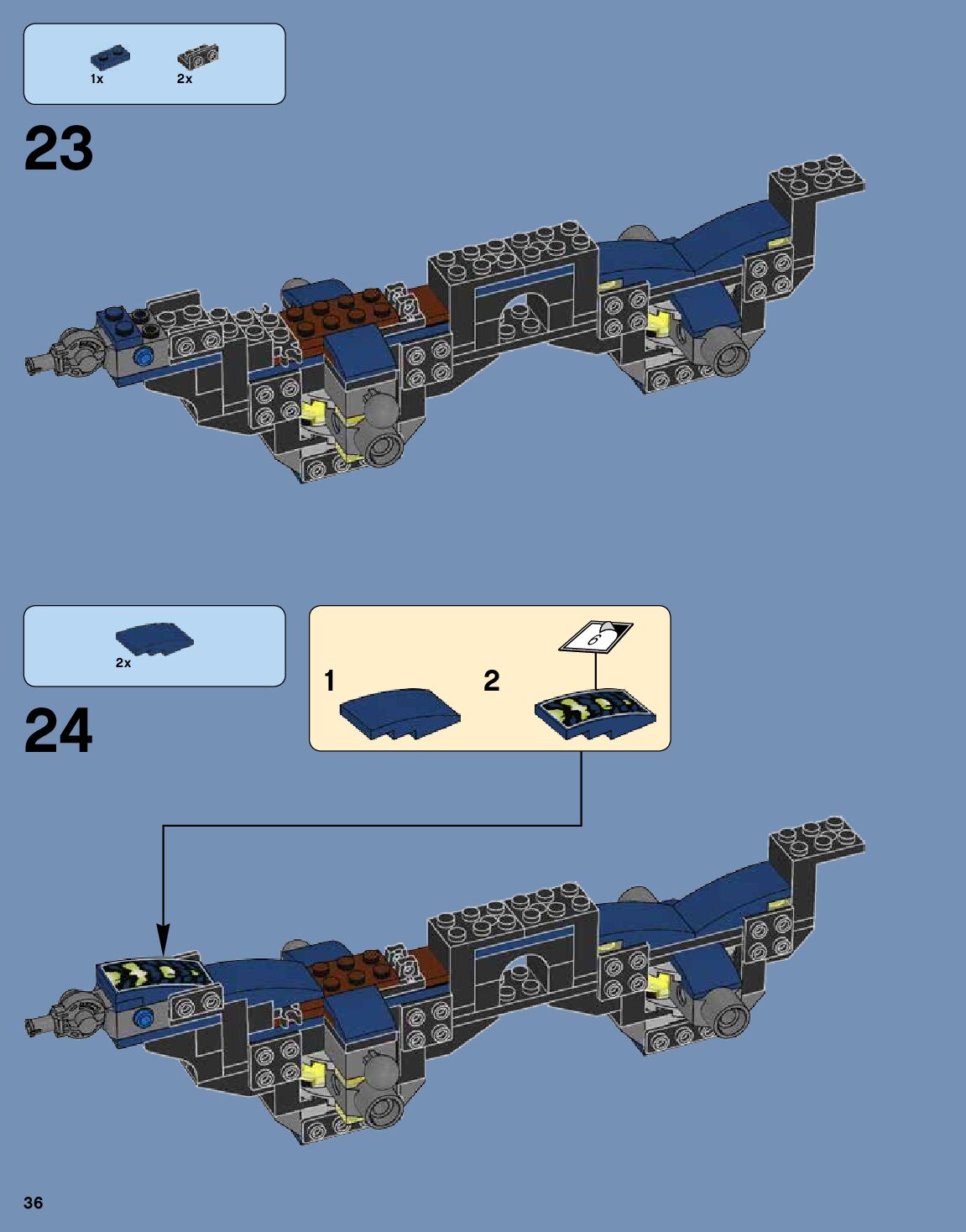 1x 2x

23

2x

24

1

2

6

36