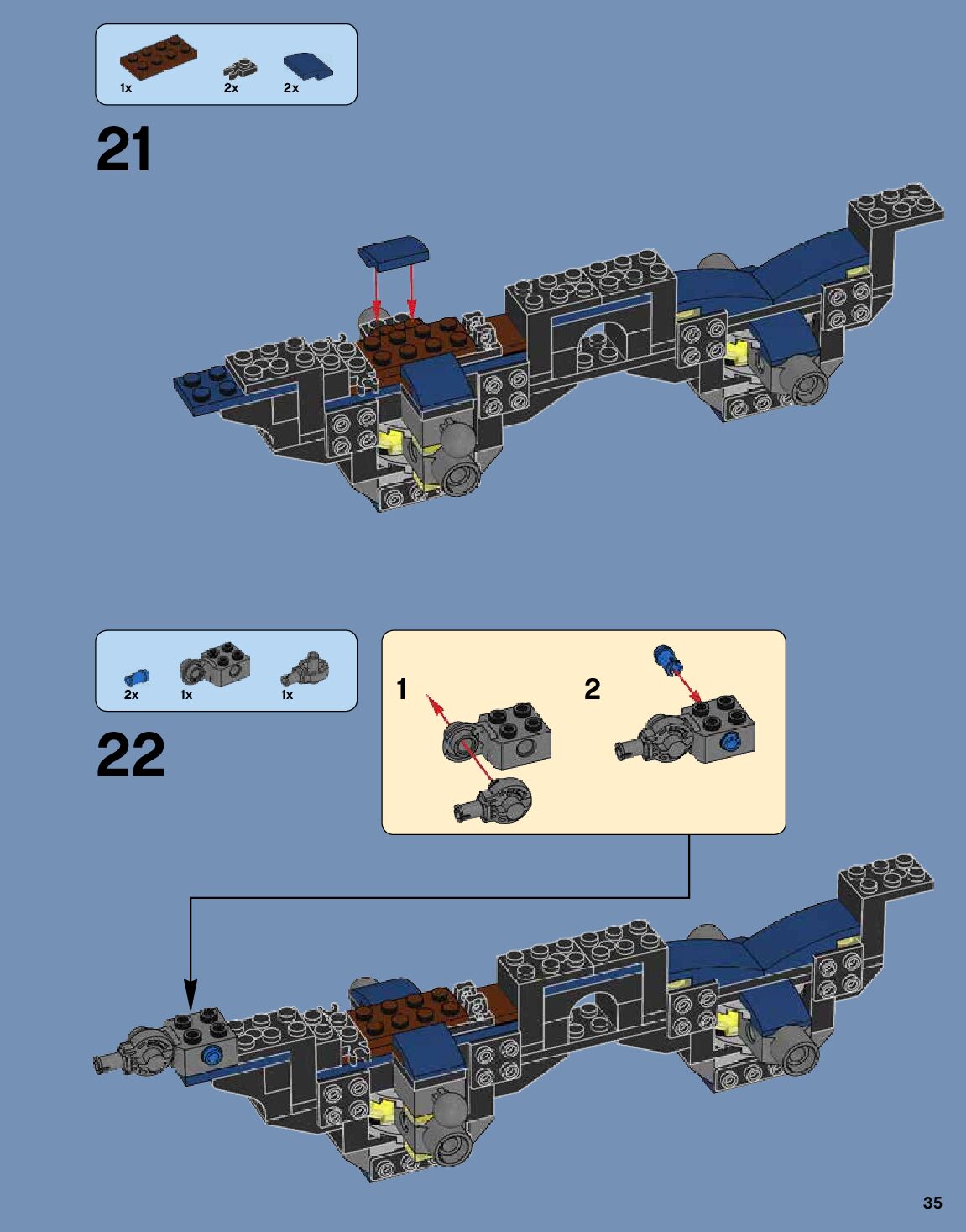 1x 2x 2x

21

2x 1x 1x

22

1

2

35