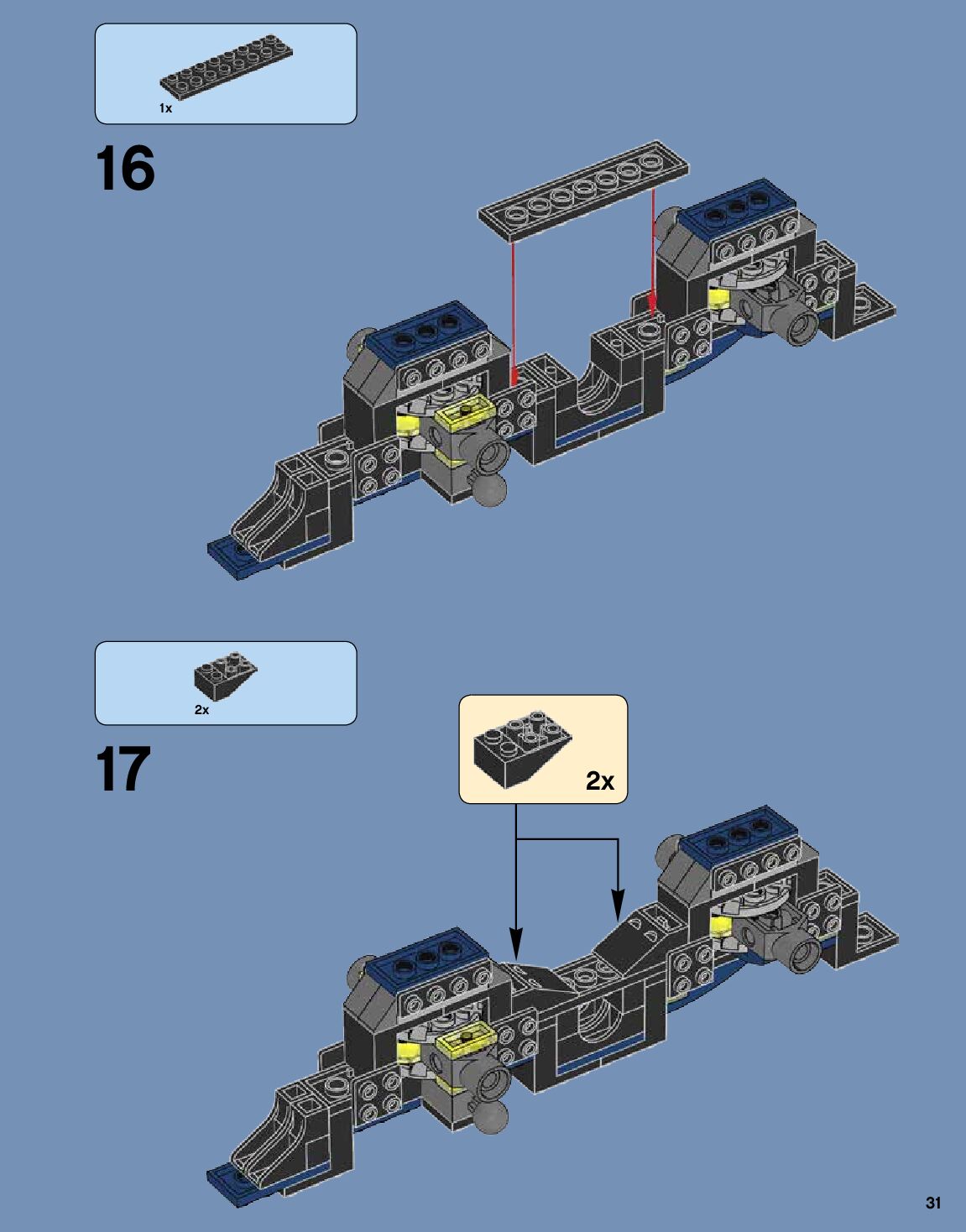 1x

16

2x

17

2x

31