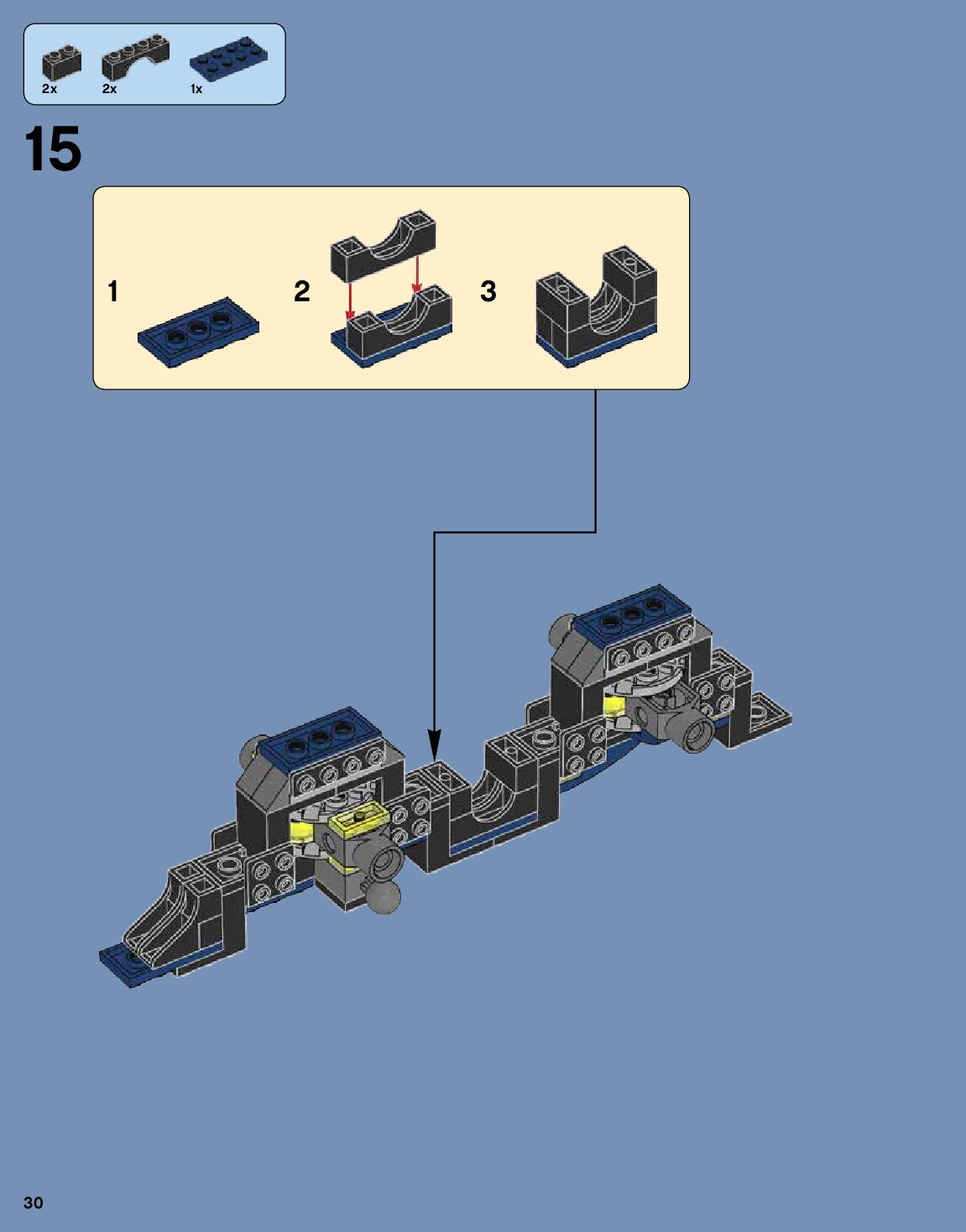 2x 2x 1x

15

1

2

3

30