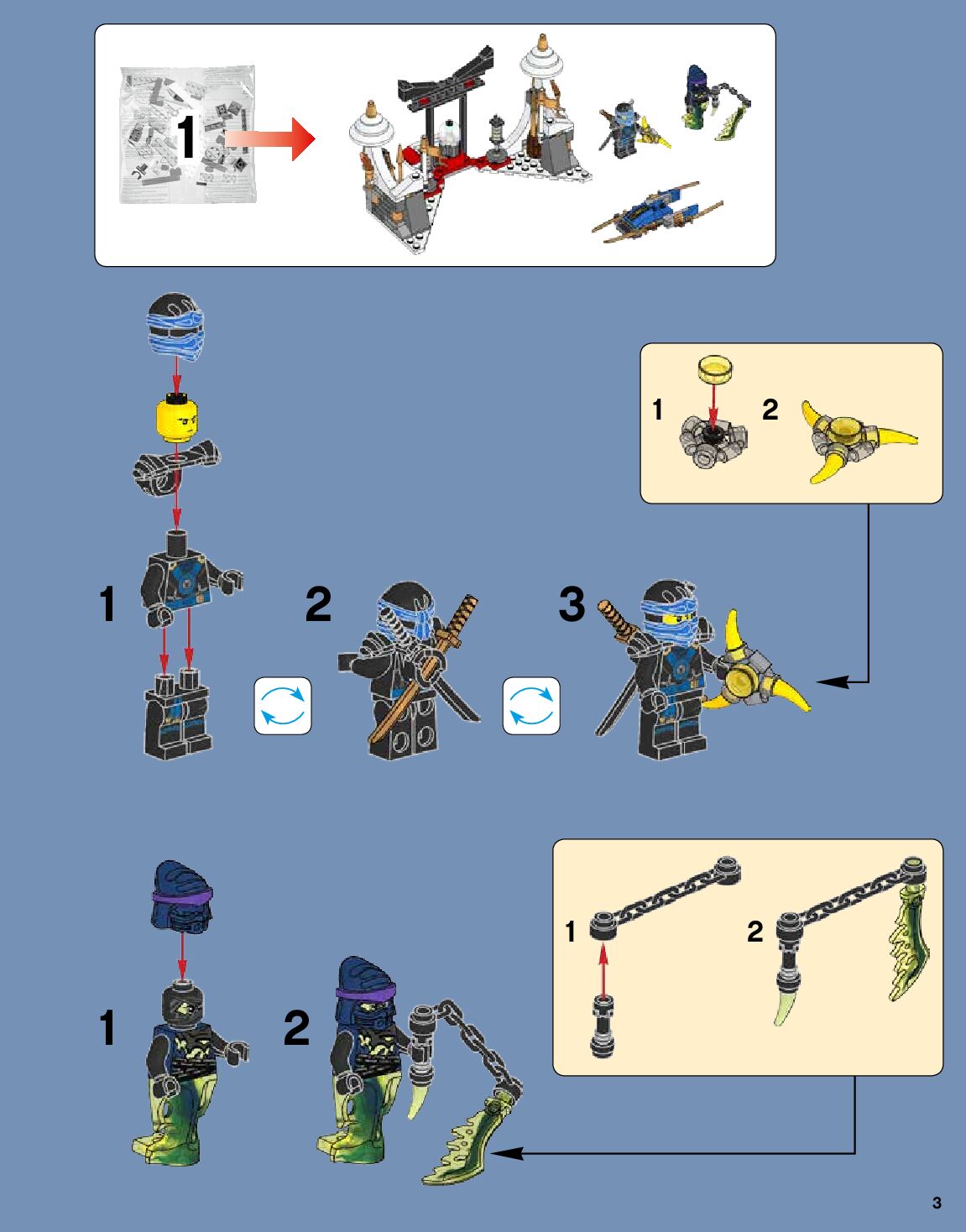 1

1
2

1
2
3

1
2

1
2

3