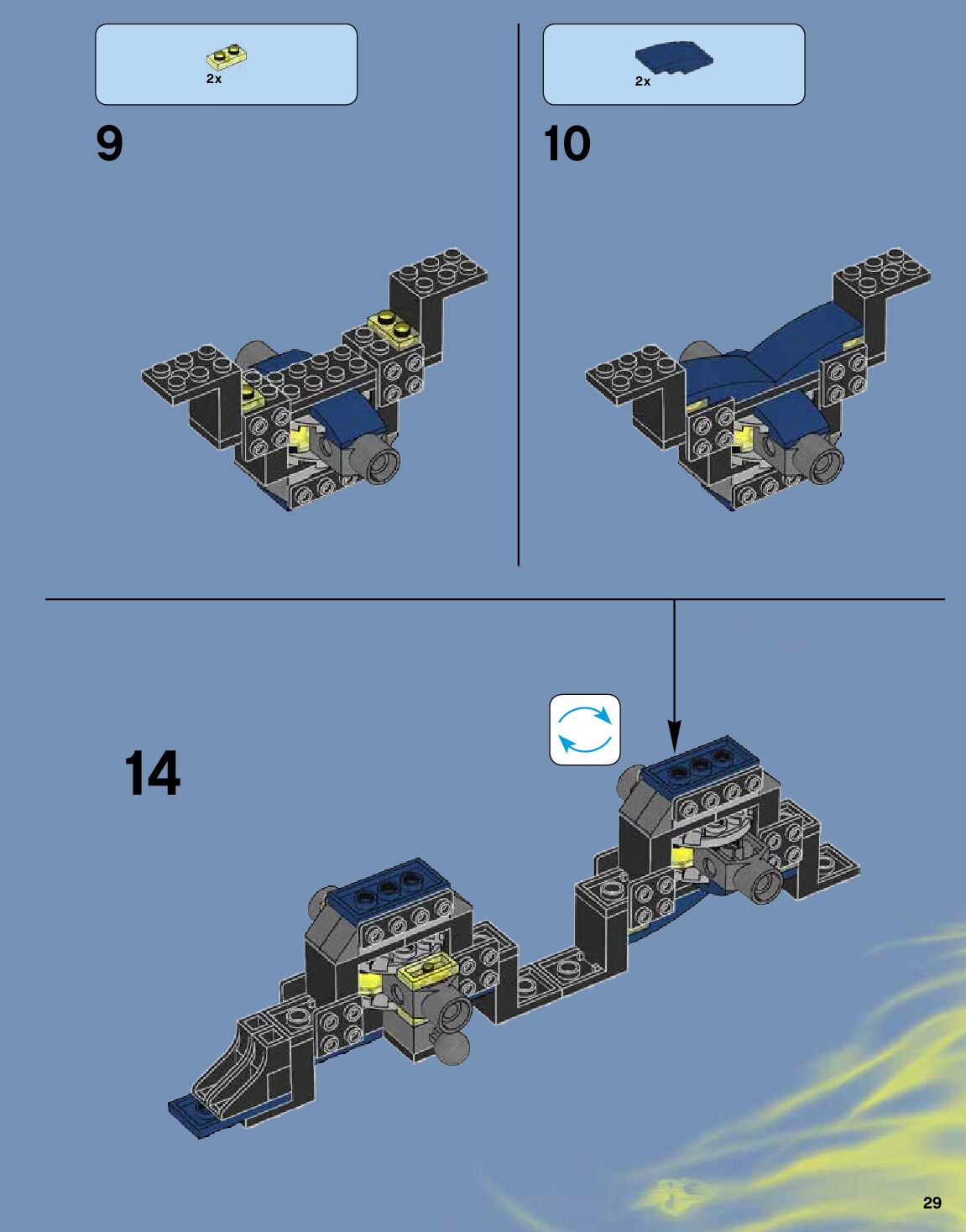 2x

9

2x

10

14

29