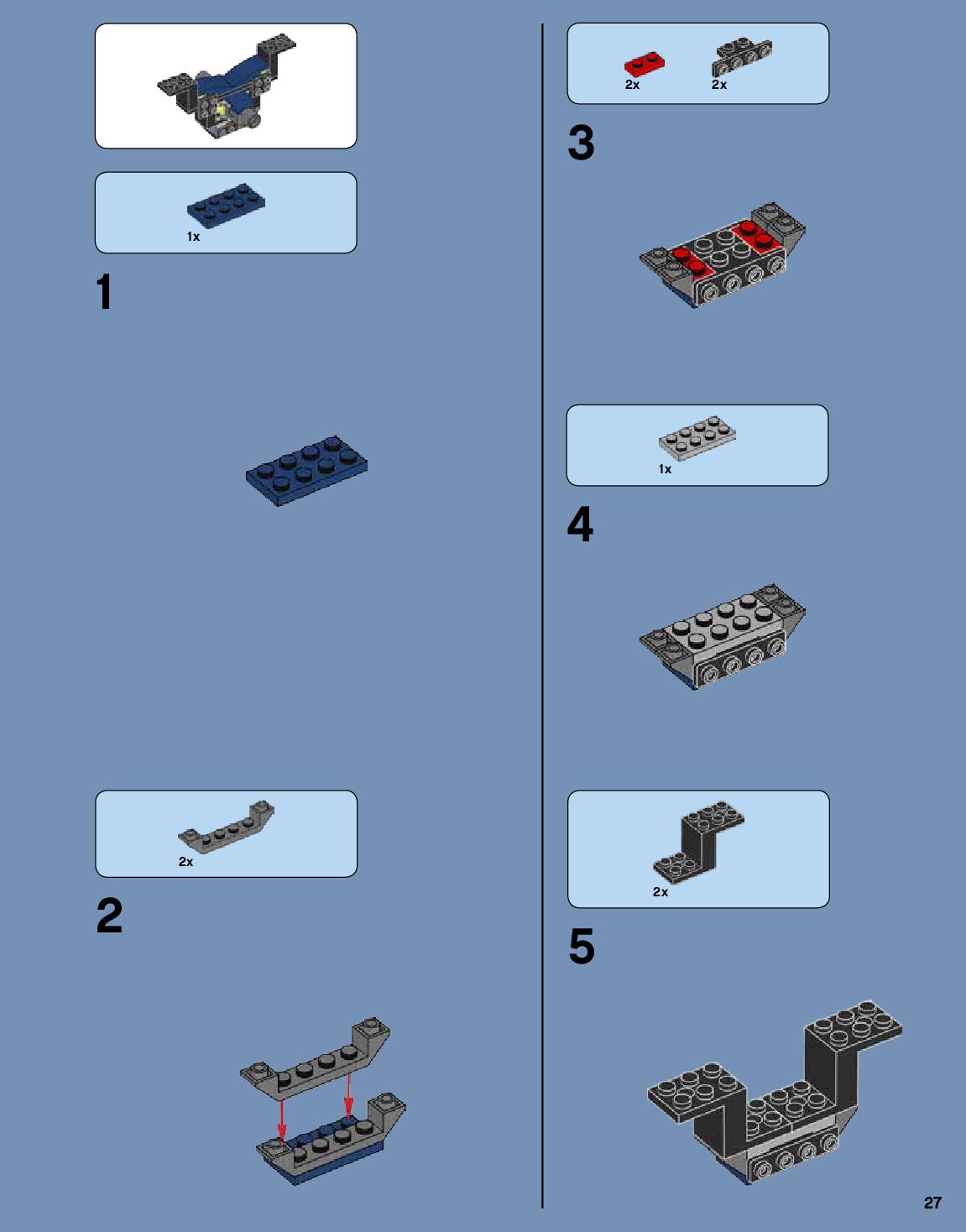 1x

1

2x

2

2x 2x

3

1x

4

2x

5

27