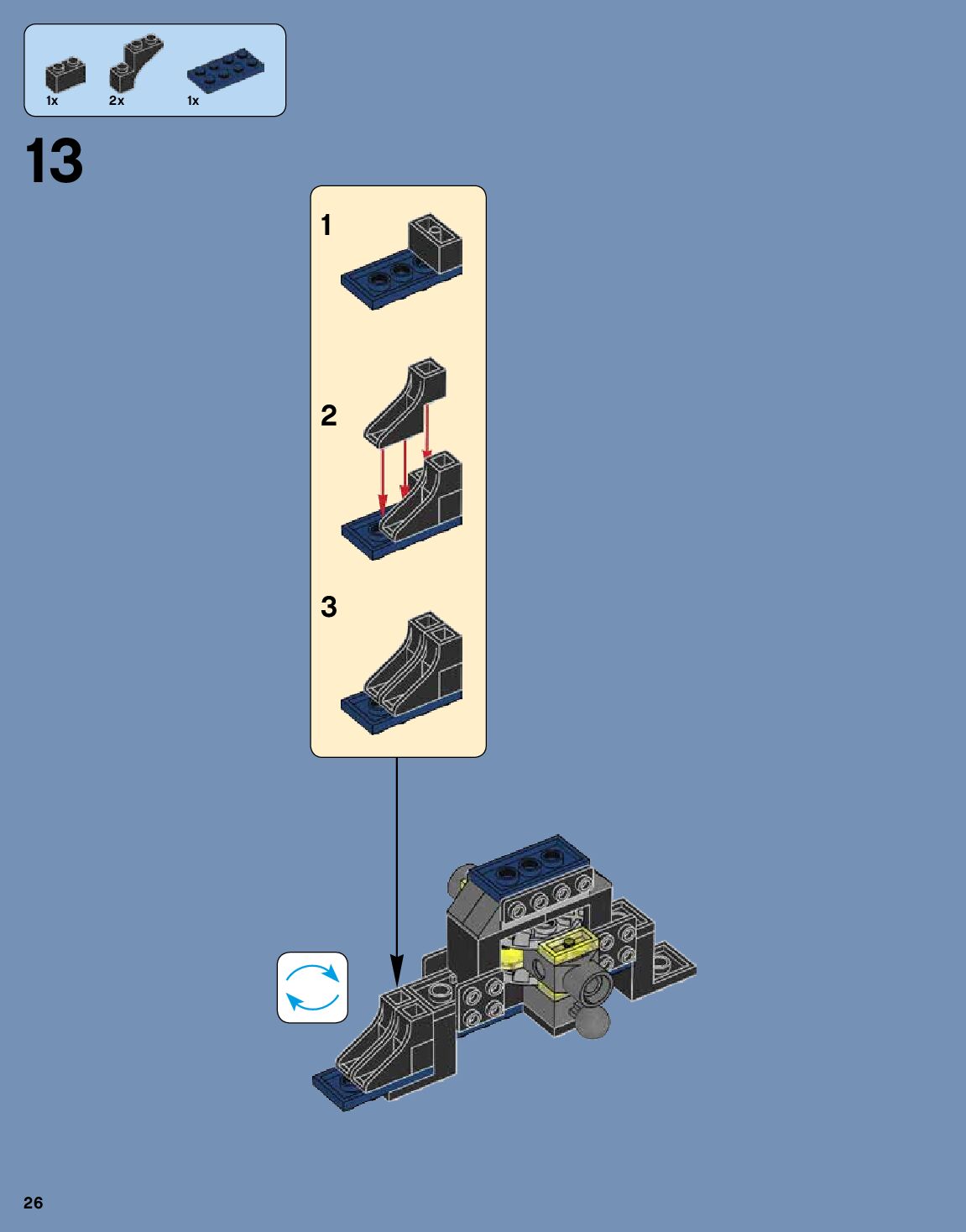 1x 2x 1x

13

1

2

3

26