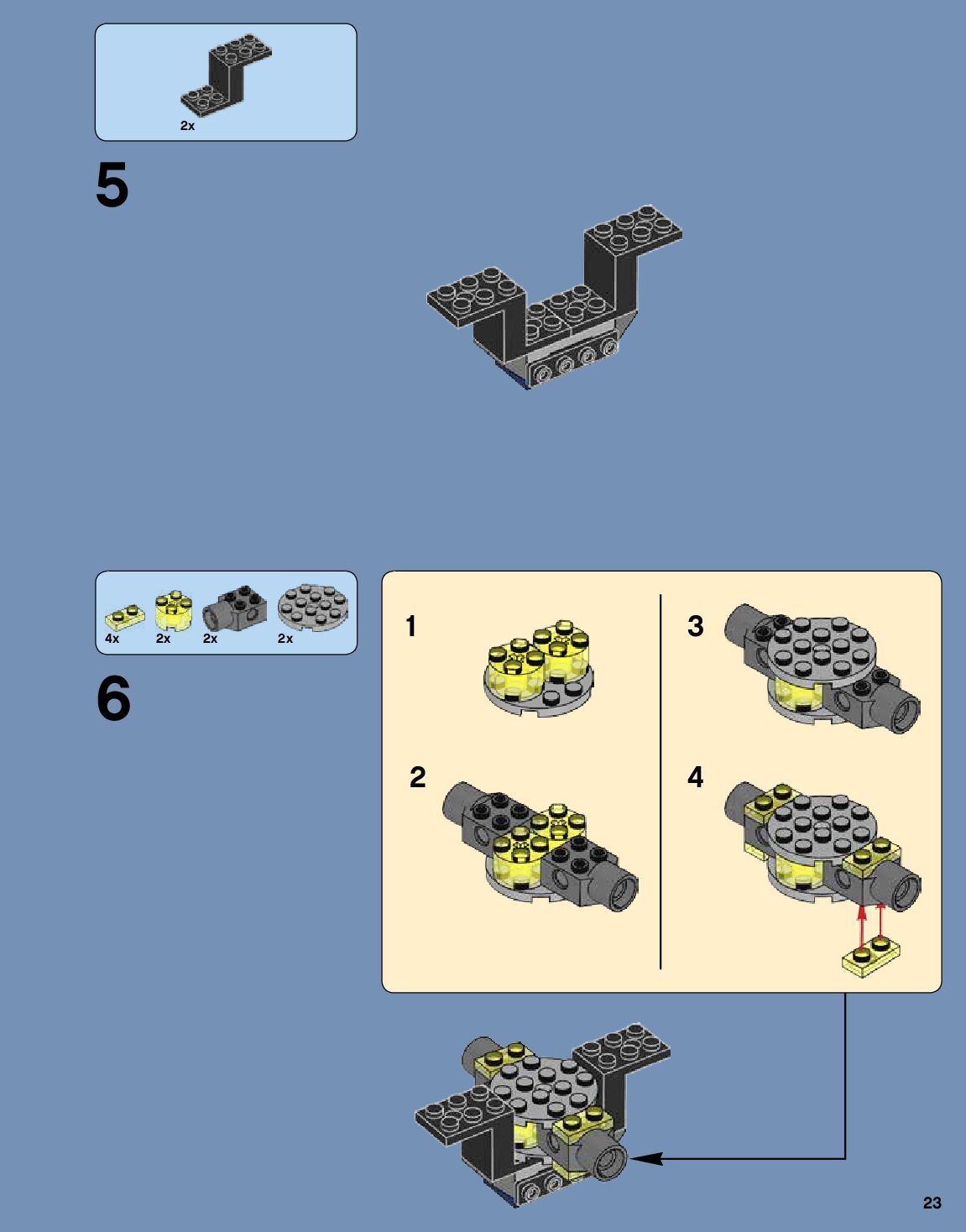 2x

5

4x 2x 2x 2x

6

1

2

3

4

23