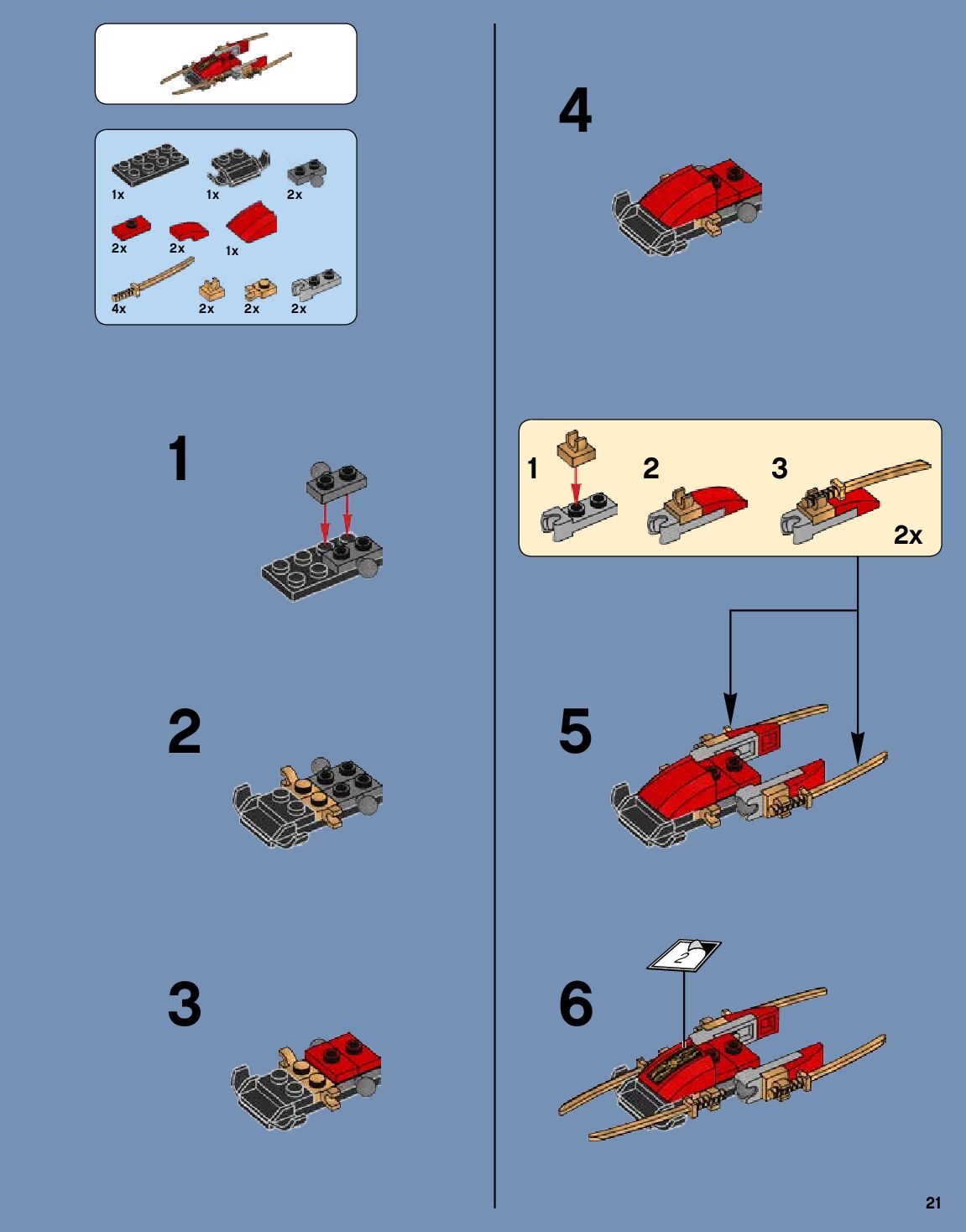 1x 1x 2x
2x 2x 1x
4x 2x 2x 2x

1

2

3

4

1 2 3
2x

5

2

6

21