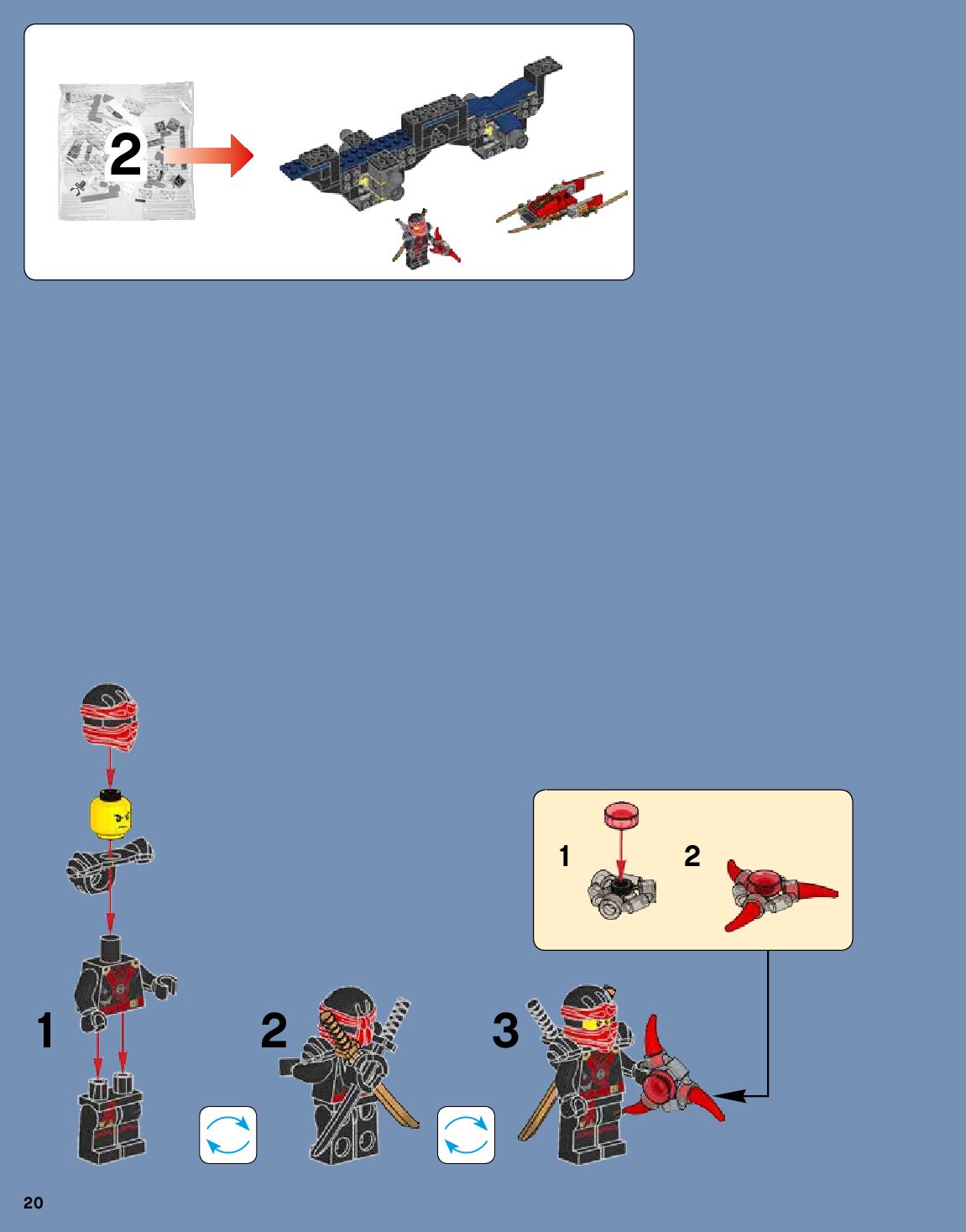 2

1

2

1

2

3

20