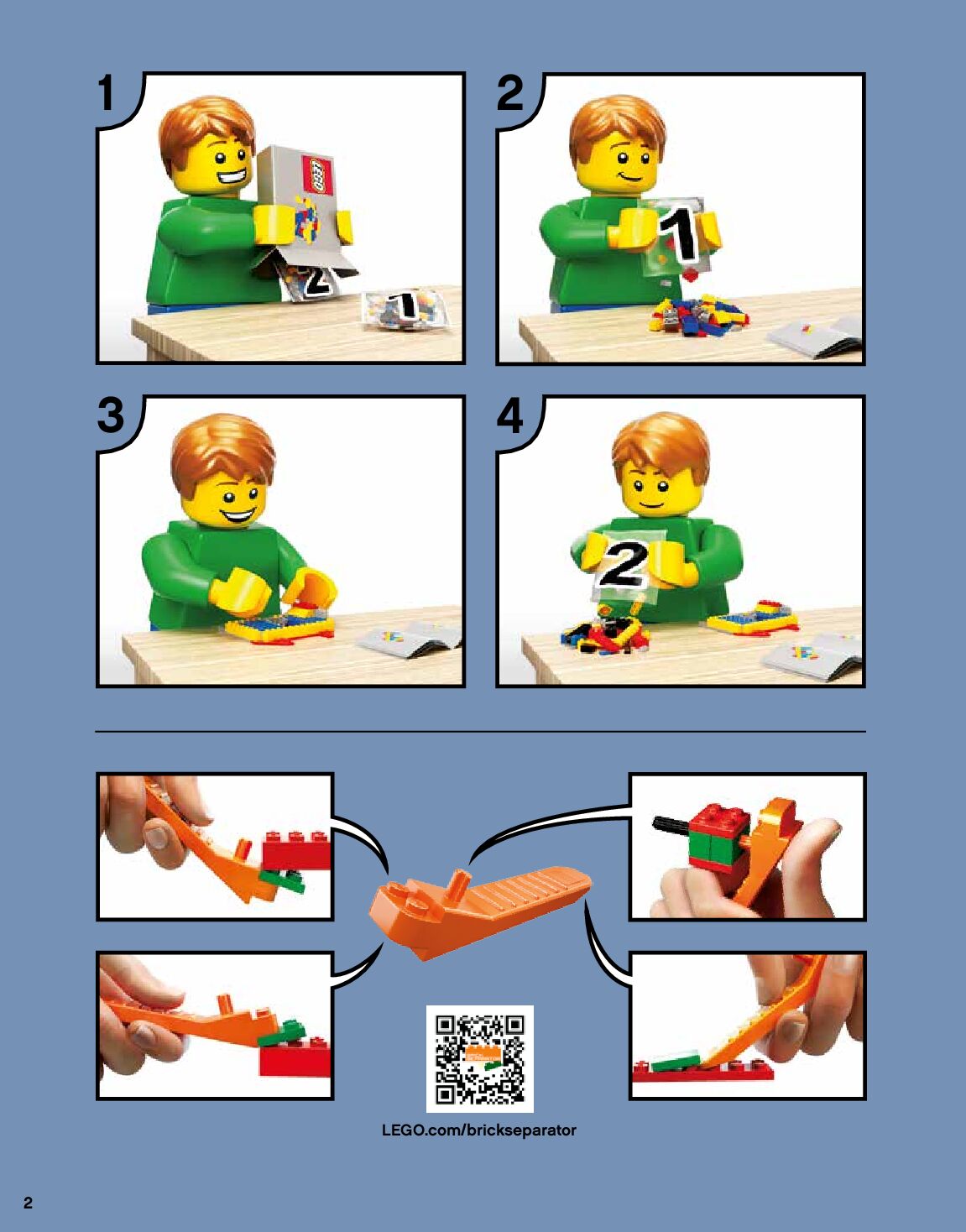 1

LEGO

2

1

2

1

3

4

2

LEGO.com/brickseparator

2