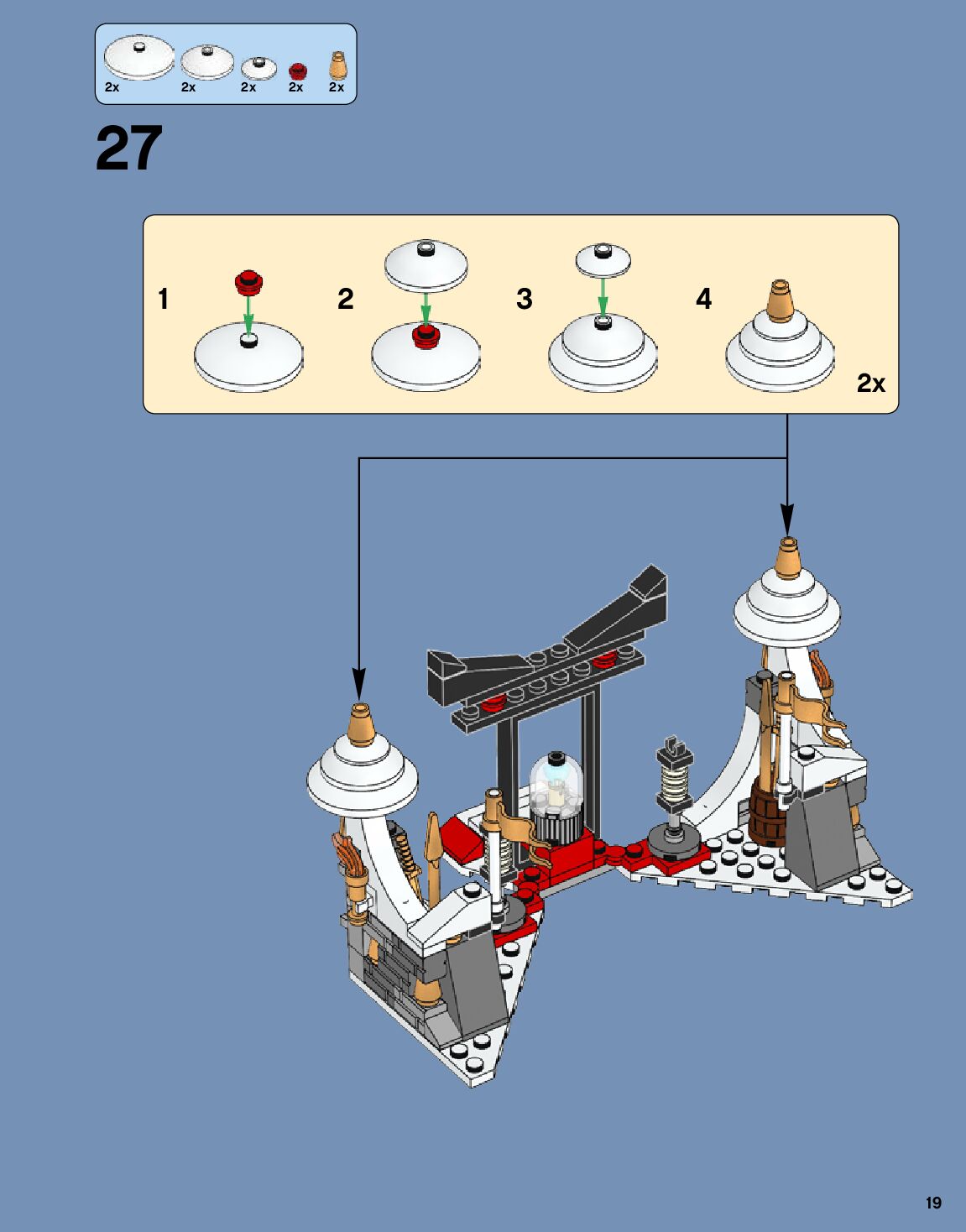 2x 2x 2x 2x 2x

27

1

2

3

4

2x

19