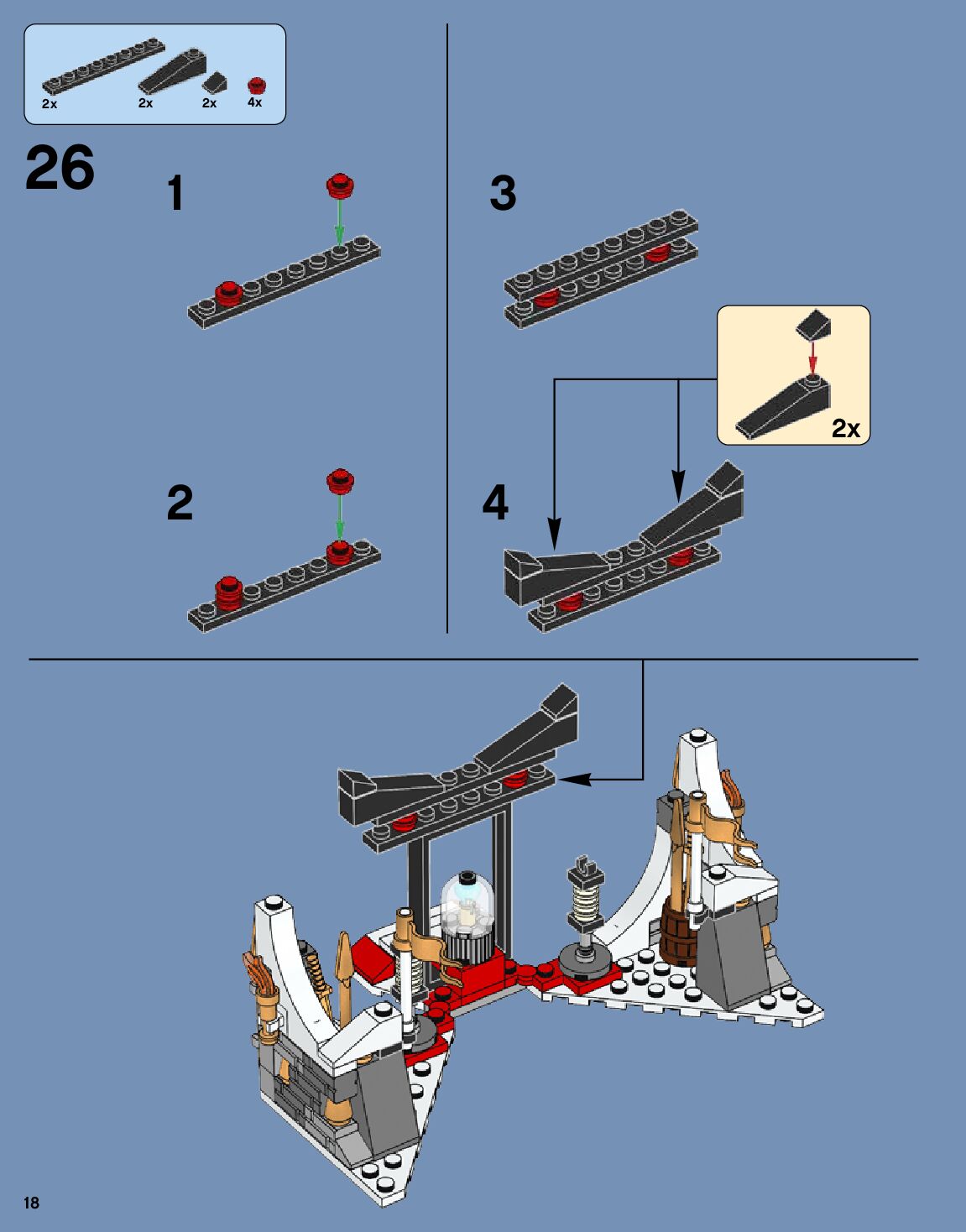 2x
2x
2x
4x

26

1

2

3

2x

4

18