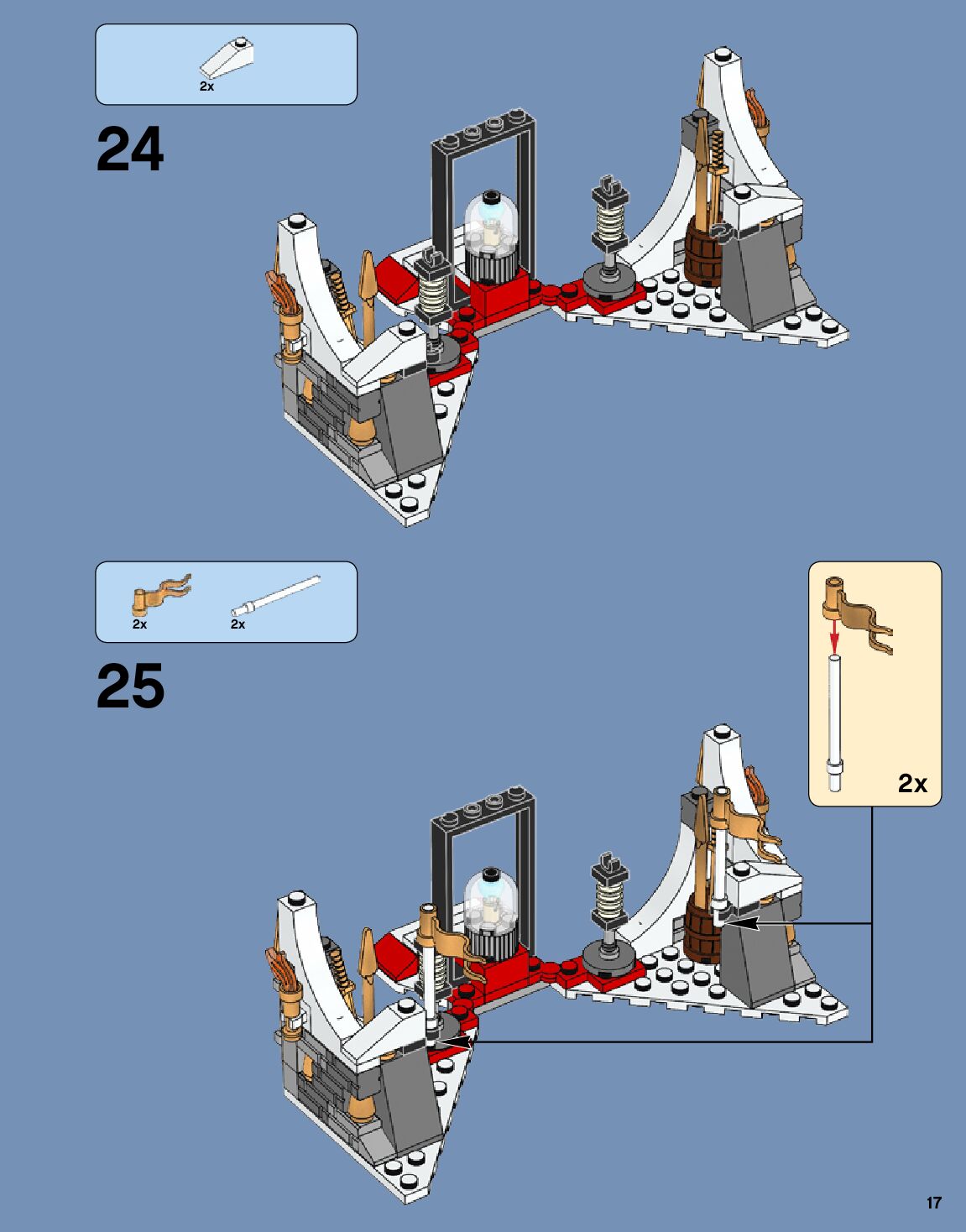 2x

24

2x
2x

25

2x

17