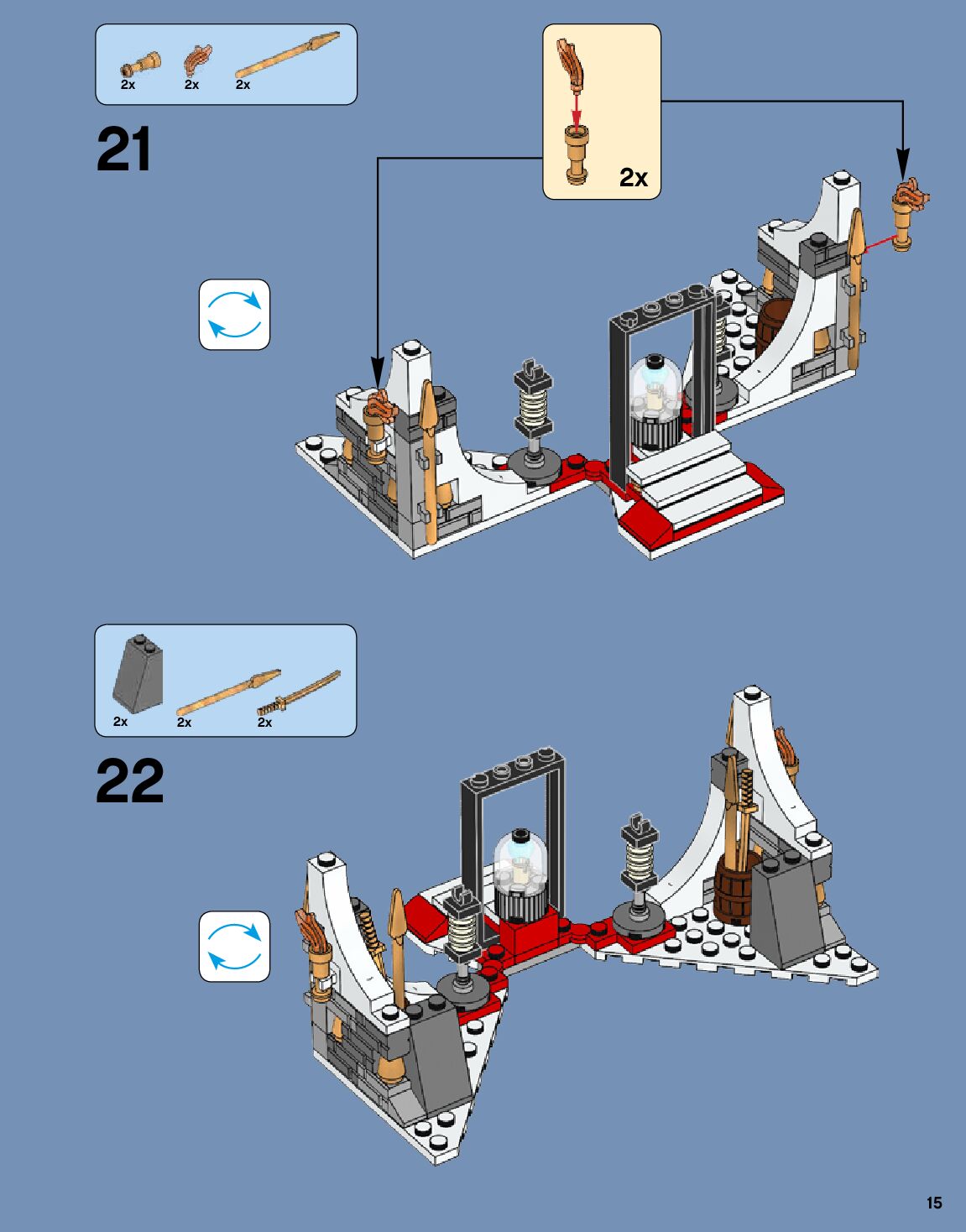 2x 2x 2x

21

2x

2x 2x 2x

22

15