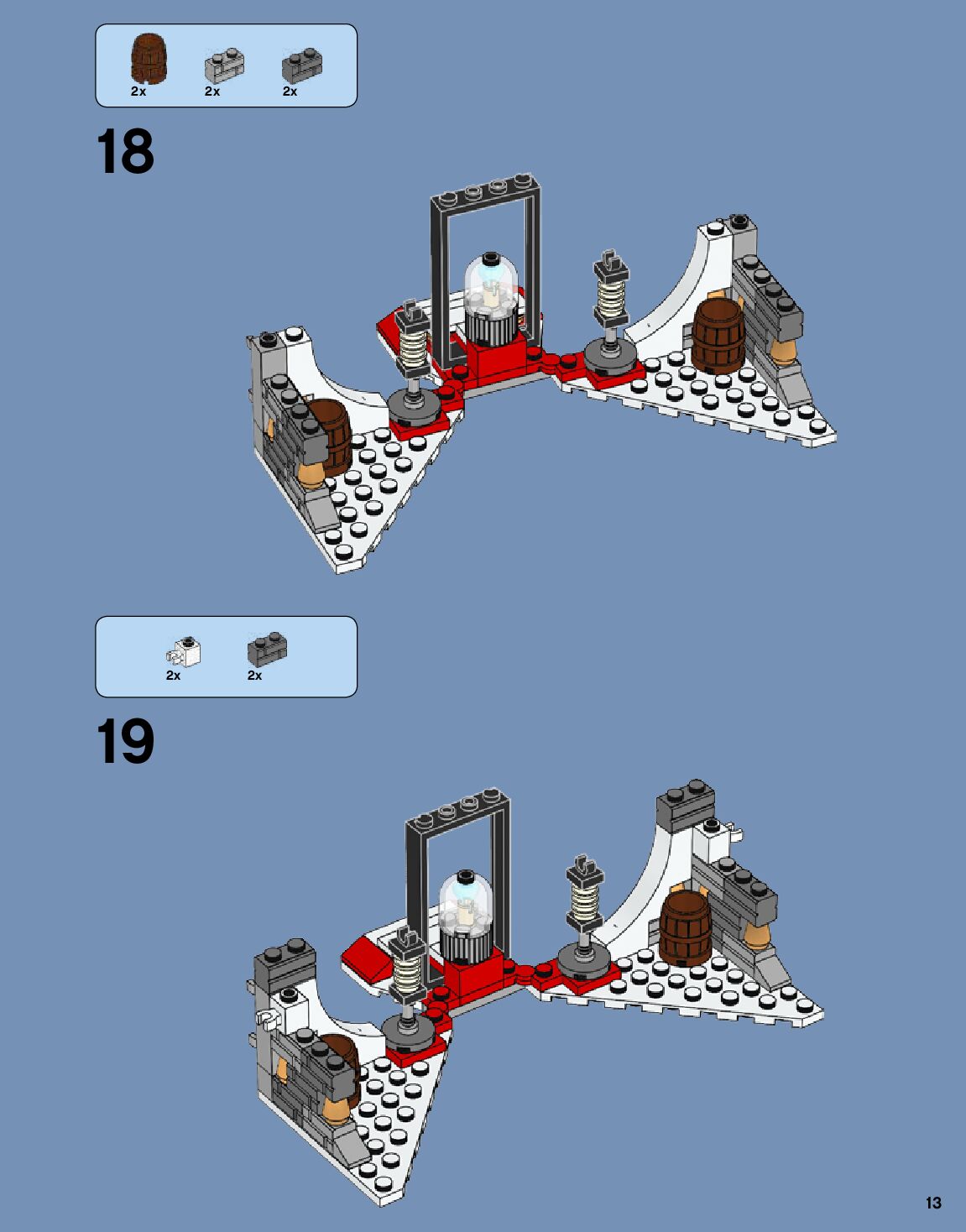 2x 2x 2x

18

2x 2x

19

13