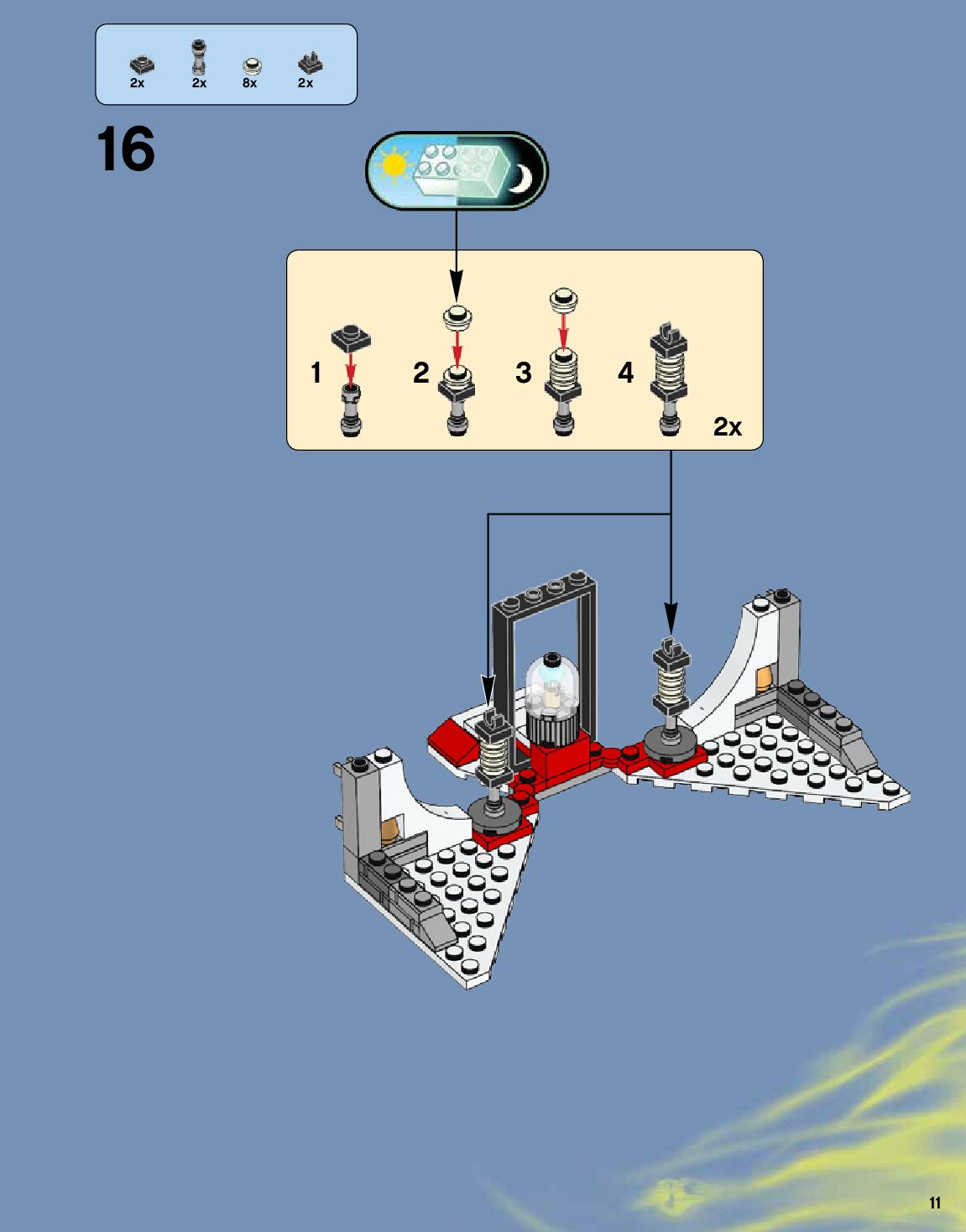 2x 2x 8x 2x

16

1 2 3 4

2x

11