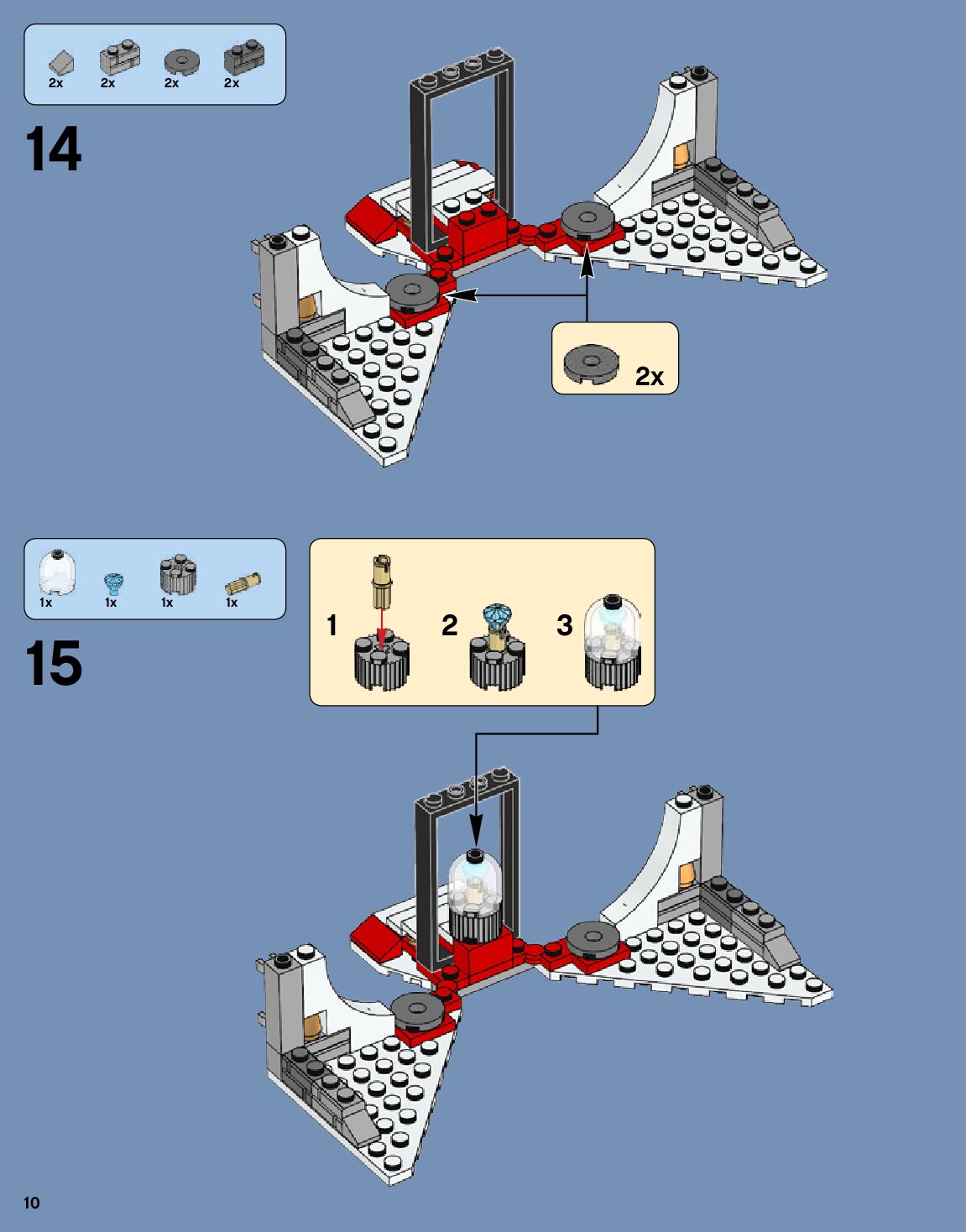 2x 2x 2x 2x

14

2x

1x 1x 1x 1x

15

1

2

3

10