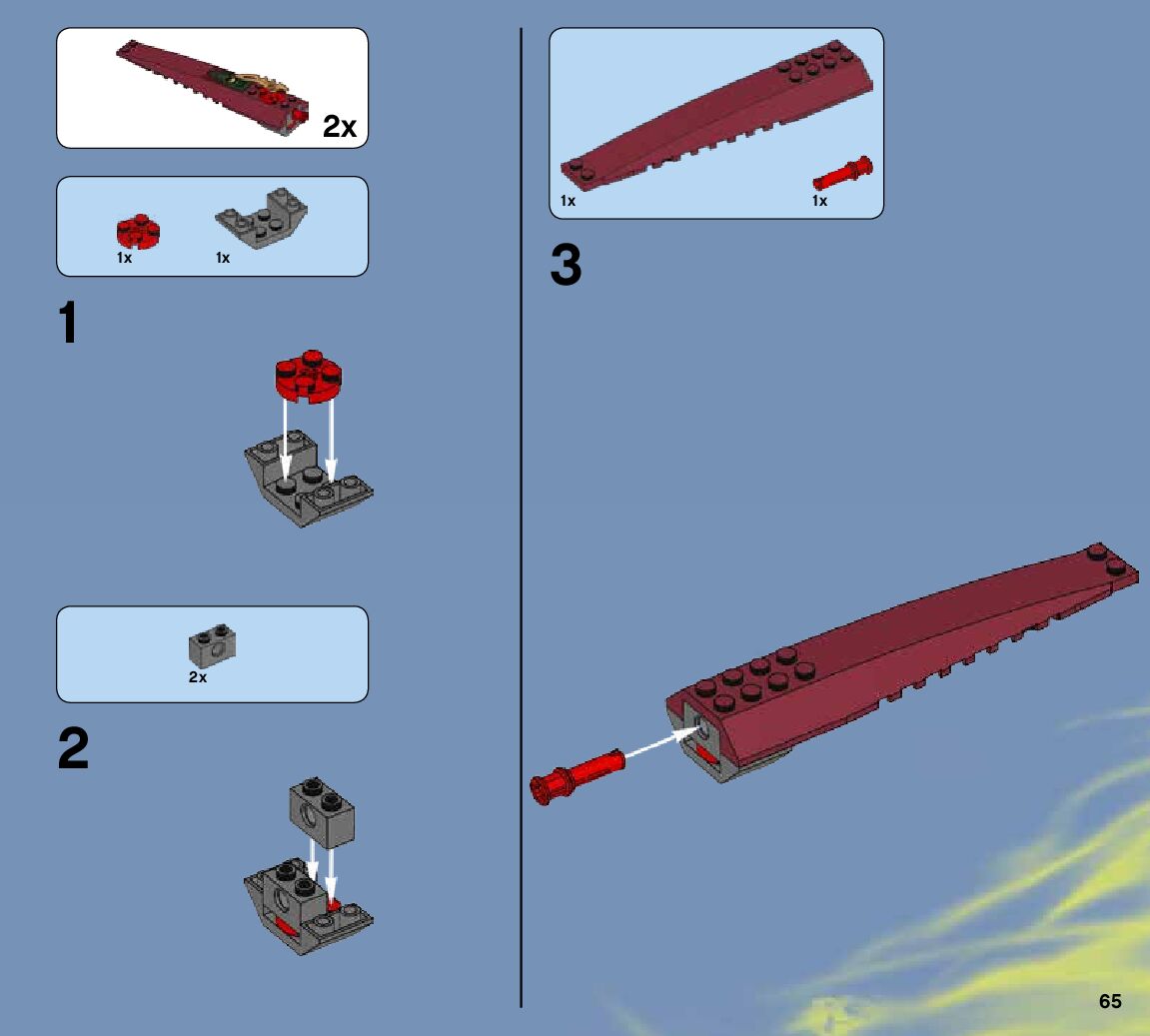 2x

1x 1x

1

2x

2

1x 1x

3

65