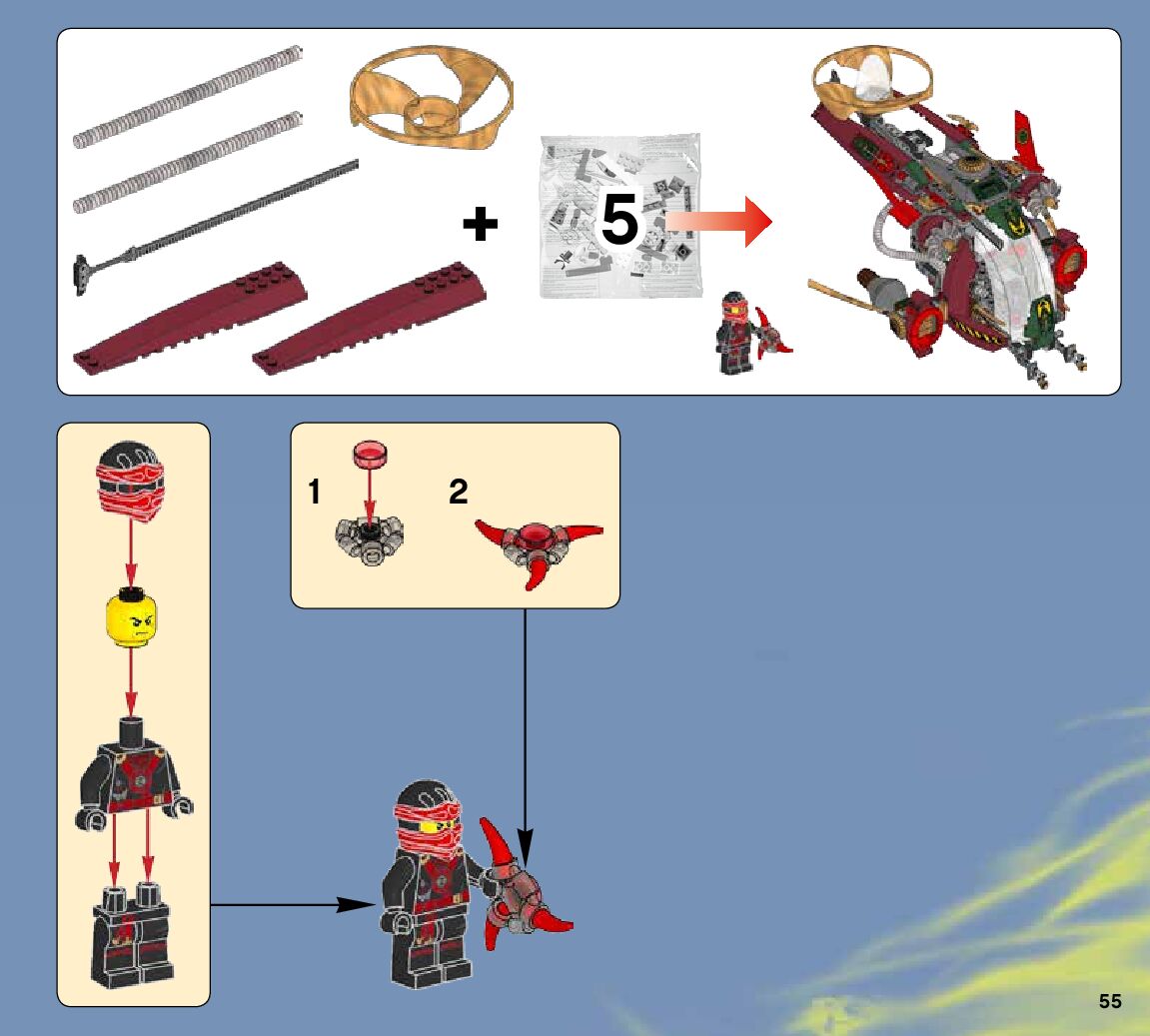 +
5

1
2

55