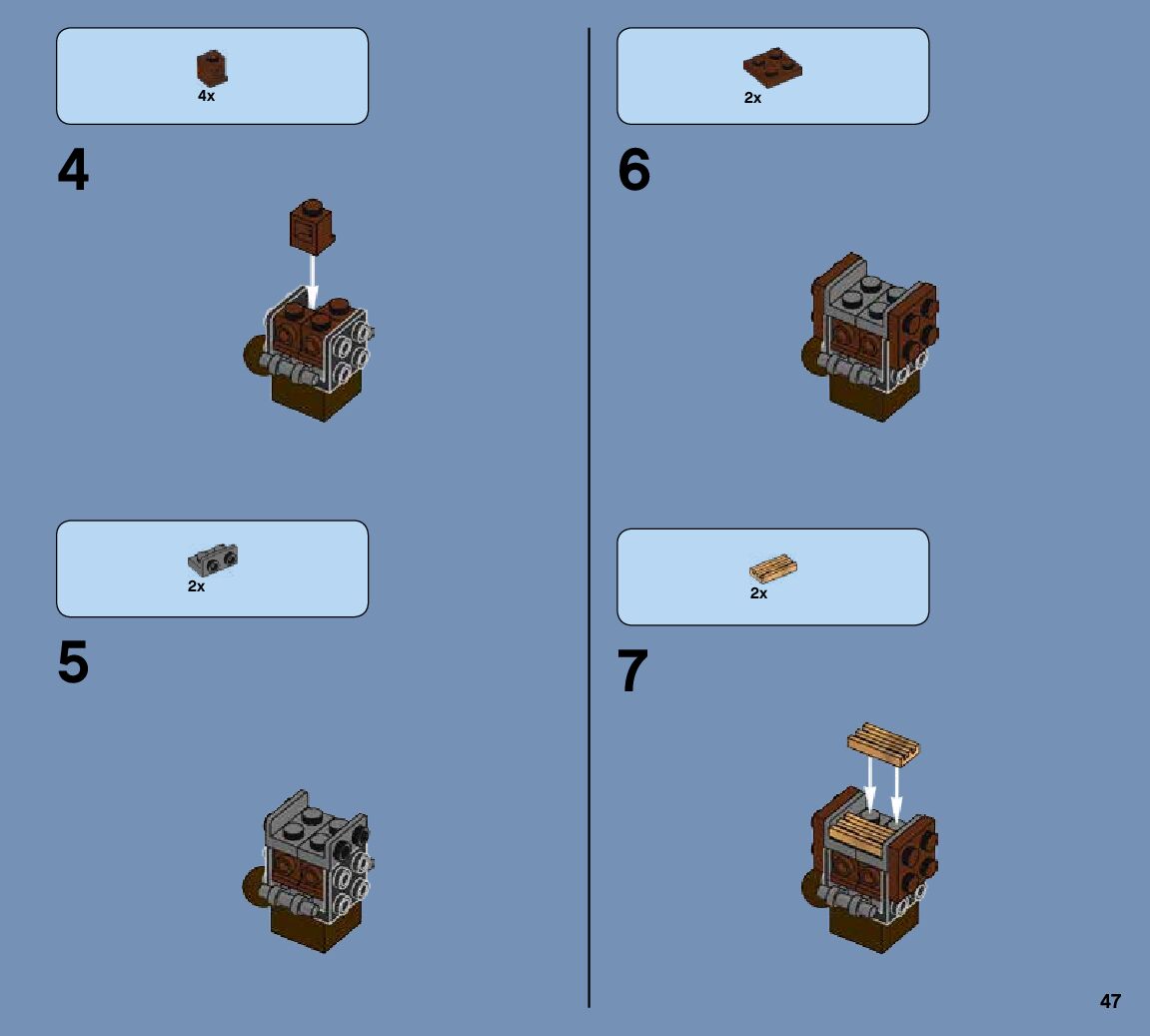 4x

4

2x

5

2x

6

2x

7

47