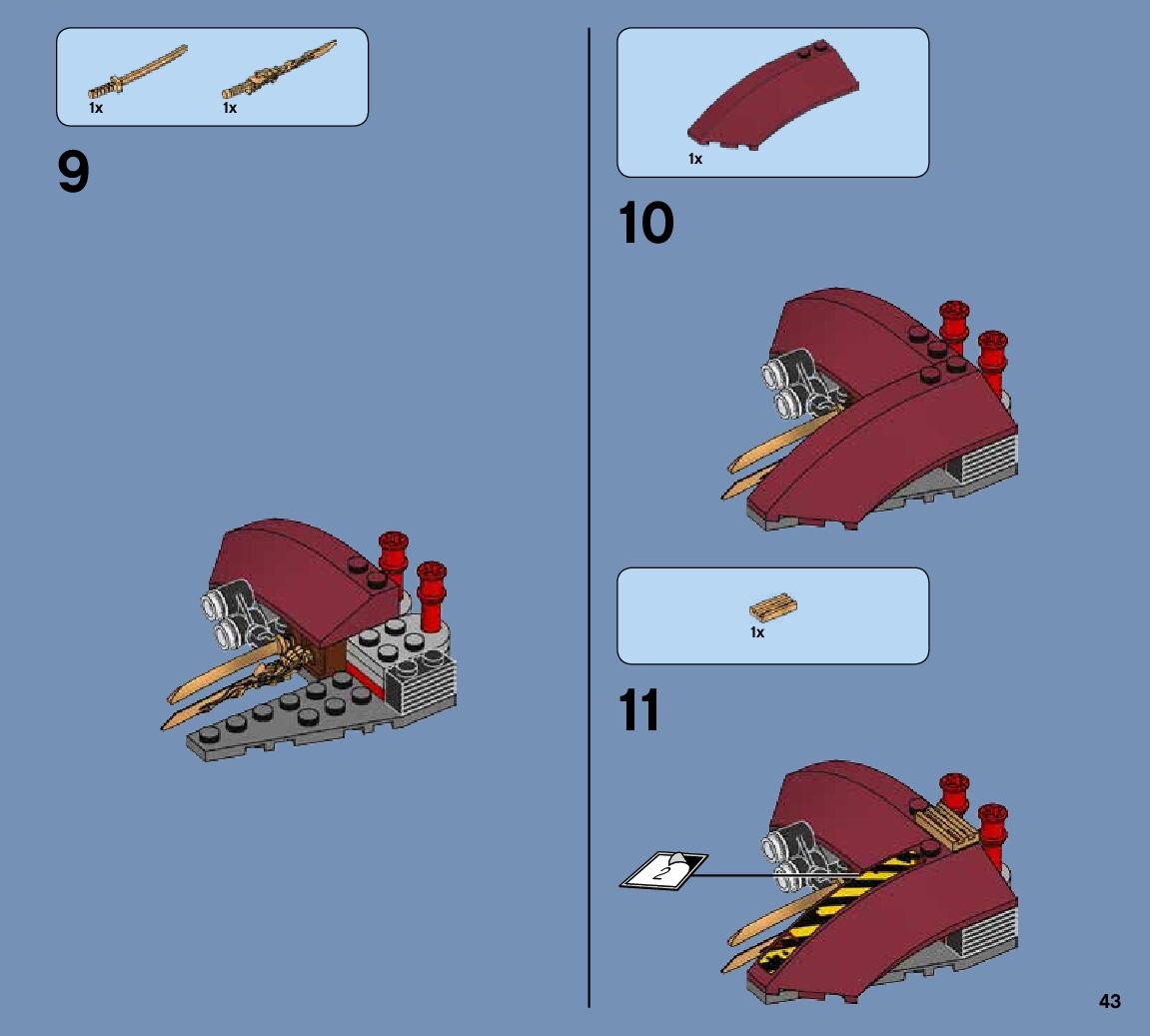 1x 1x

9

1x

10

1x

11

2

43