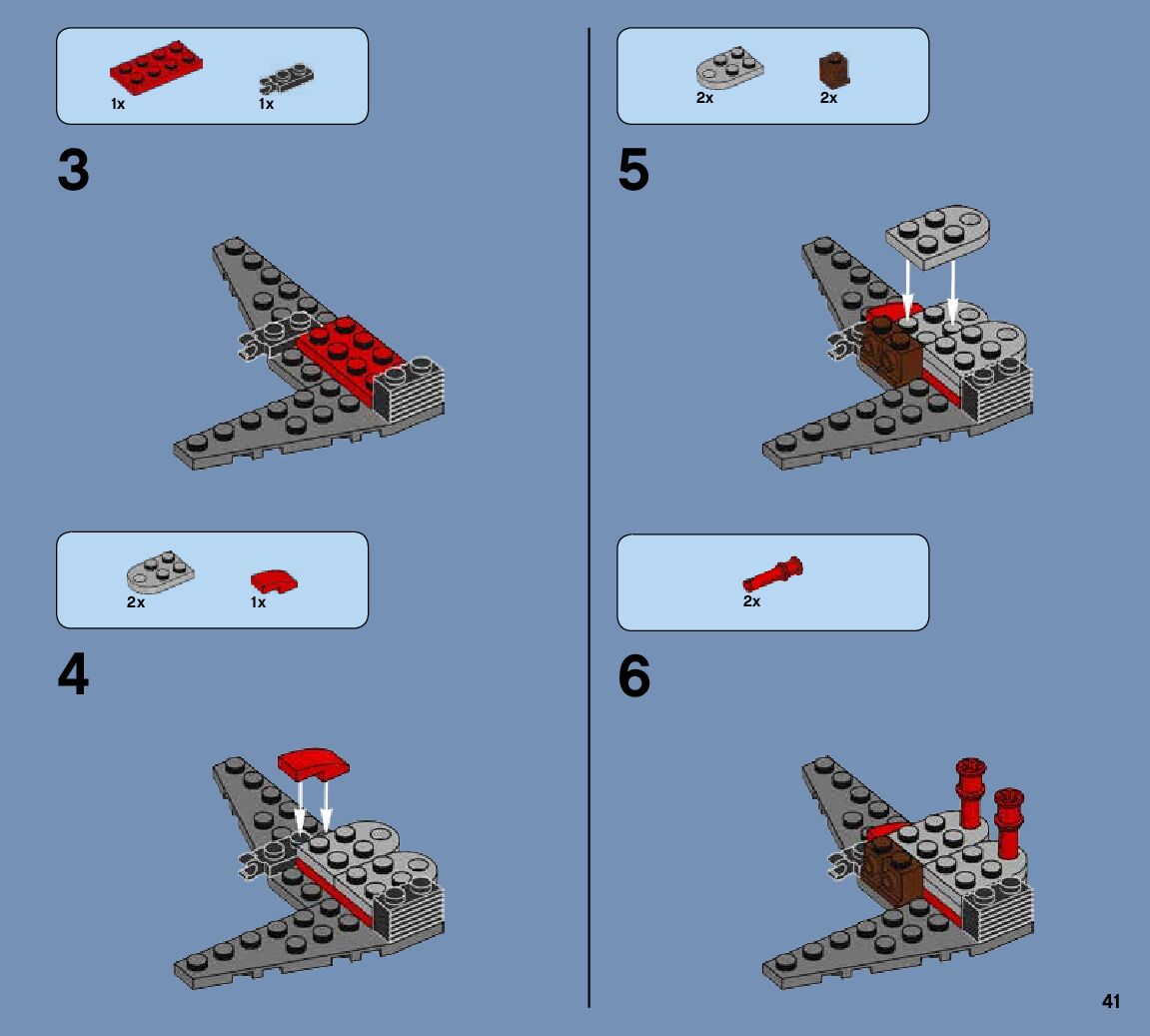 1x 1x

3

2x 1x

4

2x 2x

5

2x

6

41