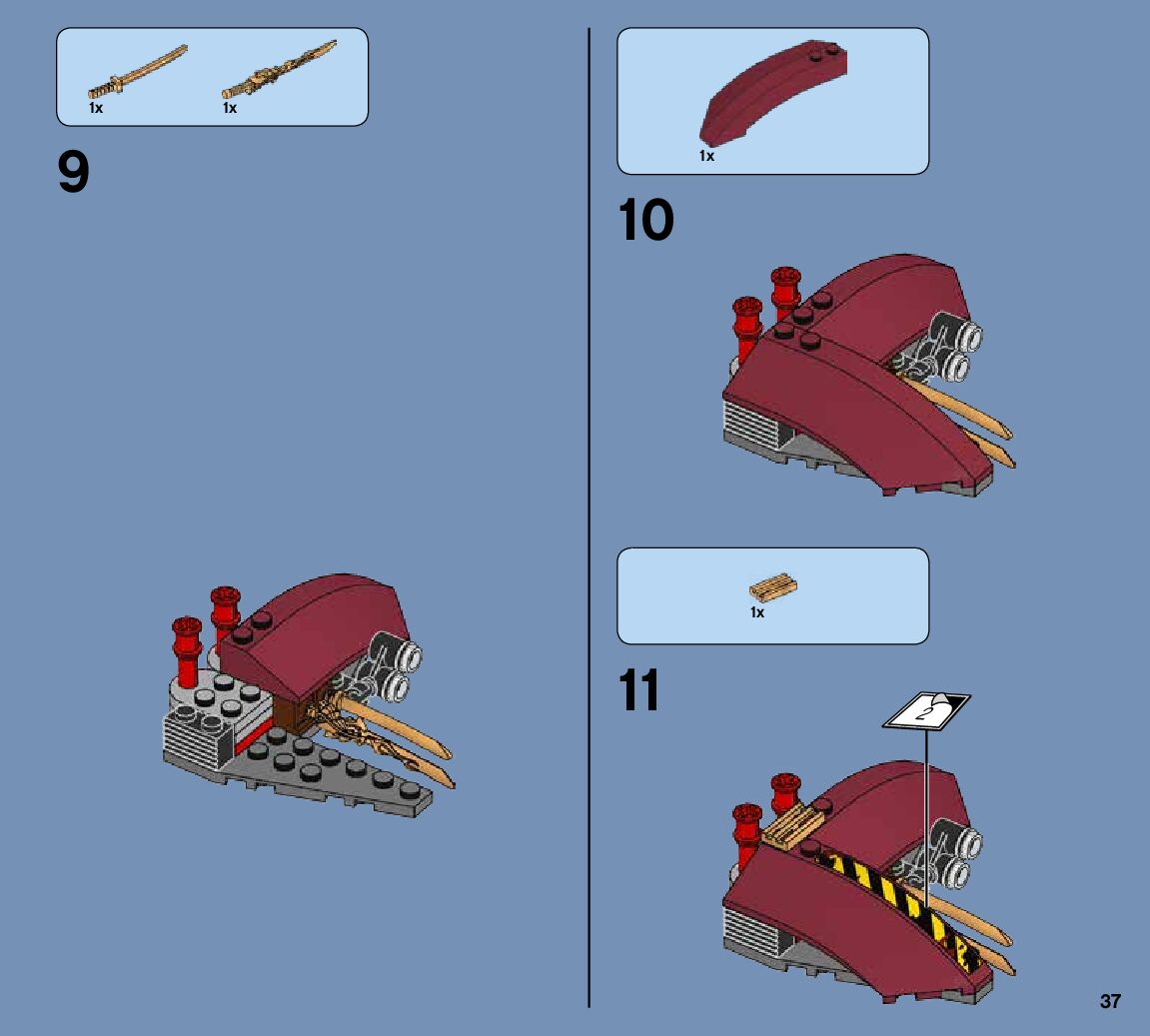 1x 1x

9

1x

10

1x

11

2

37