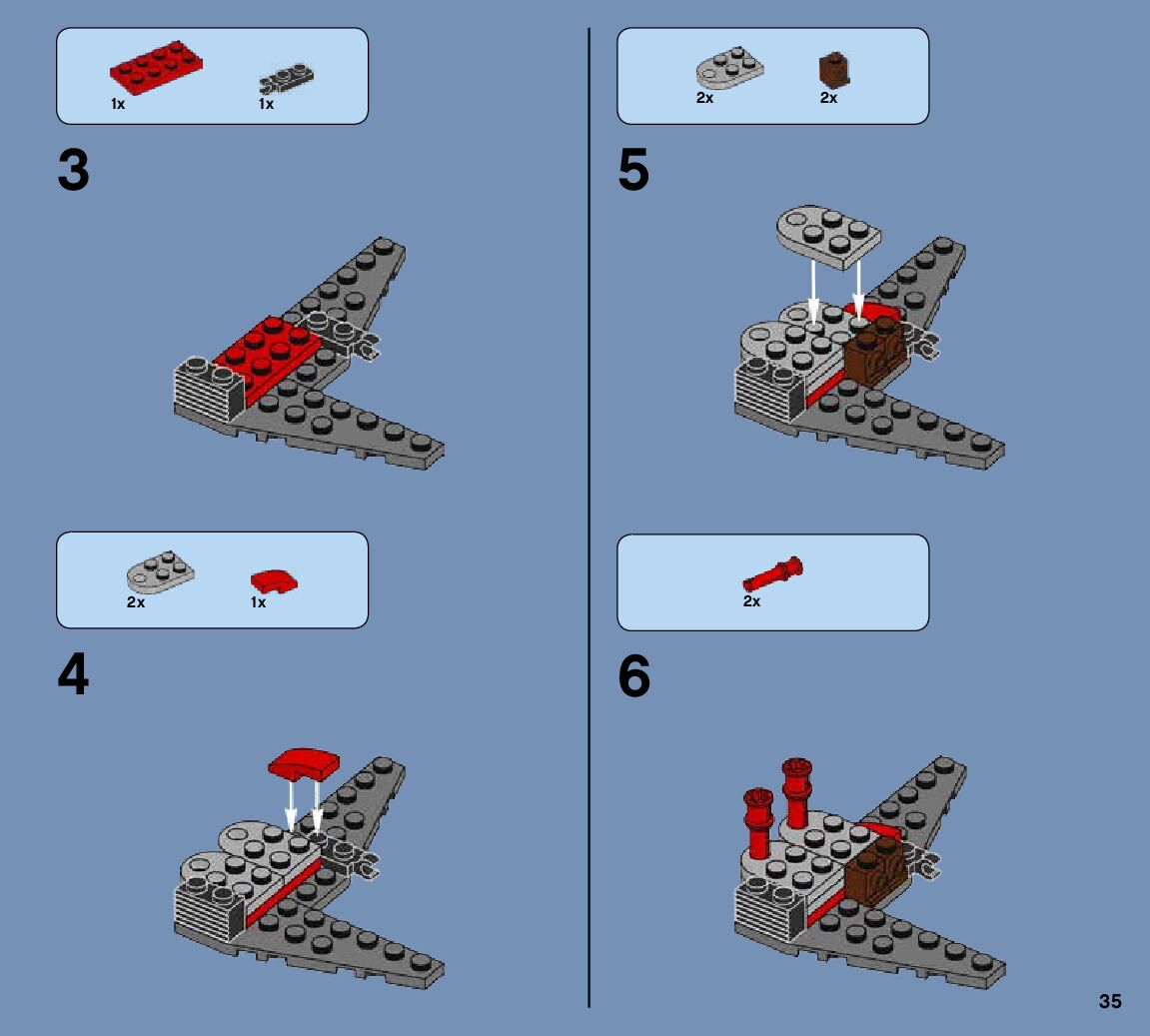 1x 1x

3

2x 1x

4

2x 2x

5

2x

6

35