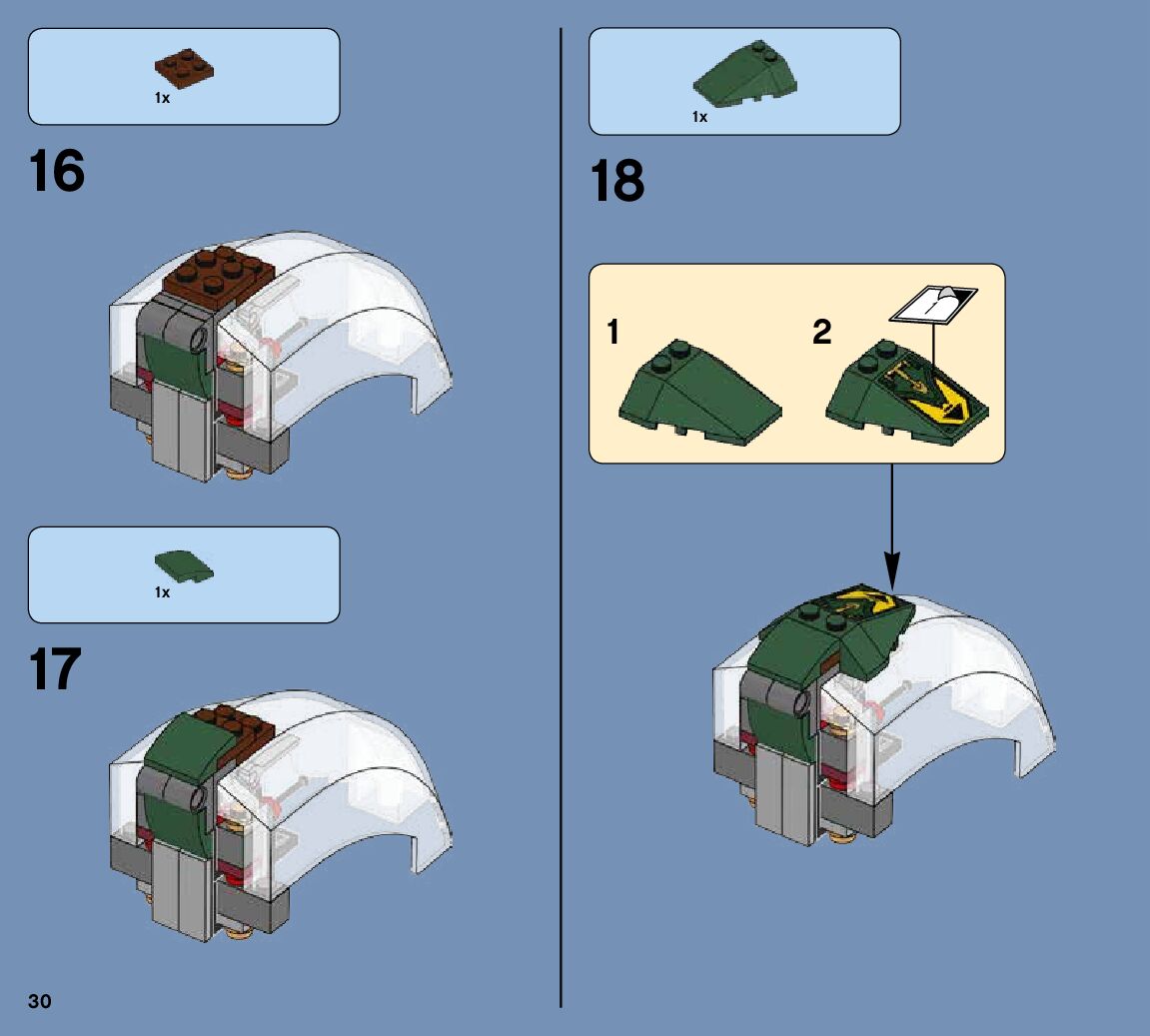 1x

16

1x

17

30

1x

18

1

2