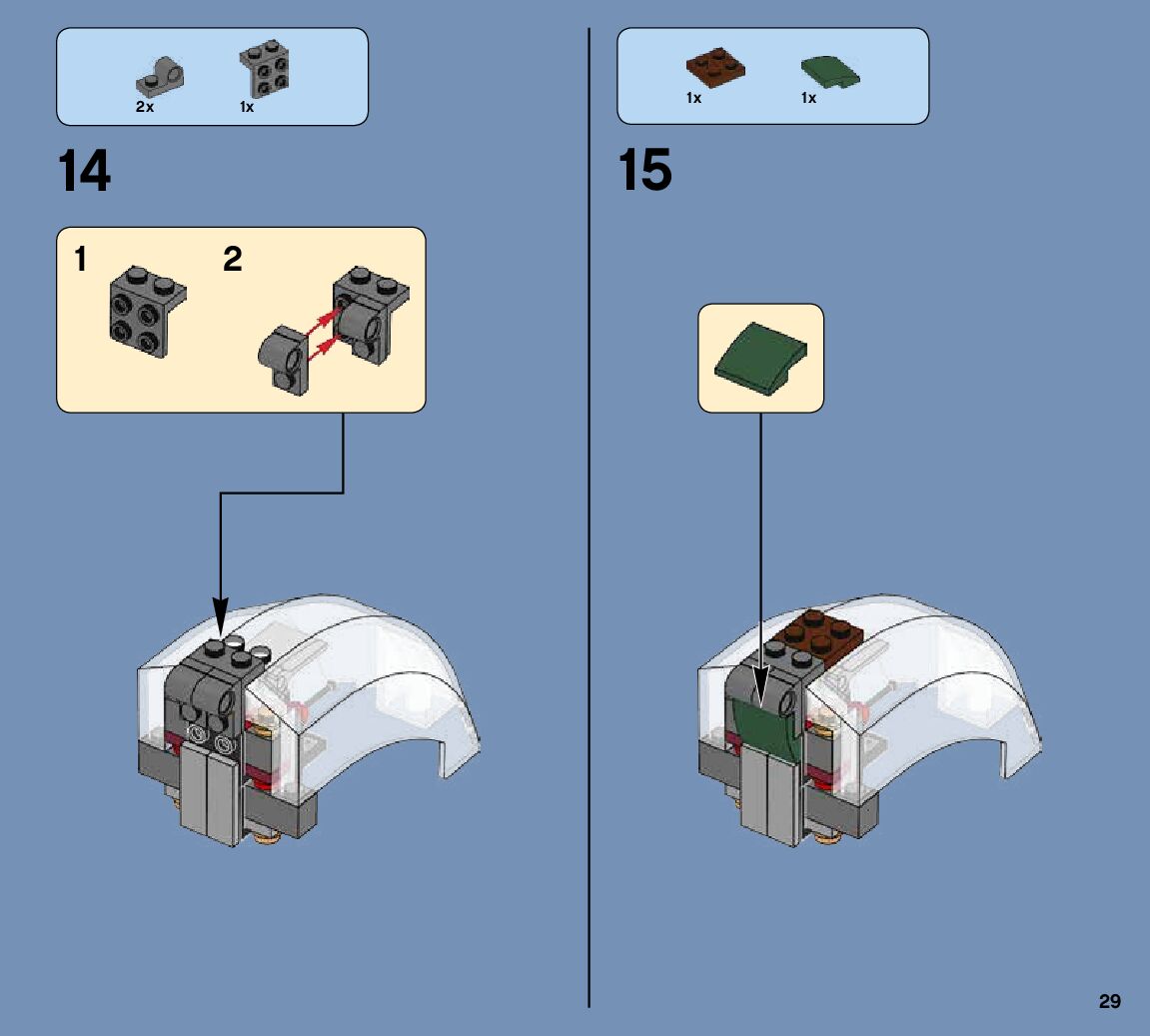 2x 1x

14

1 2

1x 1x

15

29