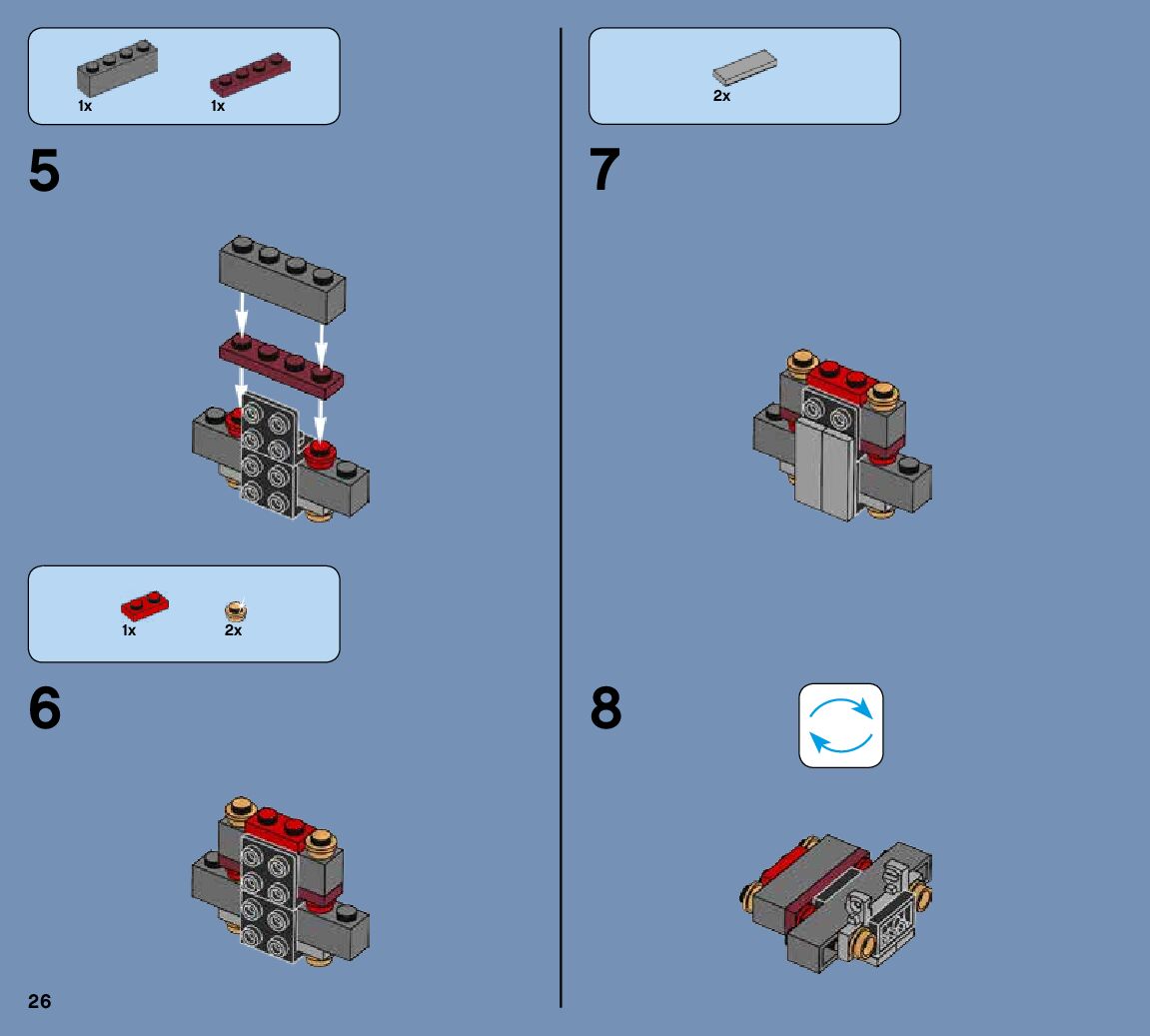 1x 1x

5

1x 2x

6

26

2x

7

8