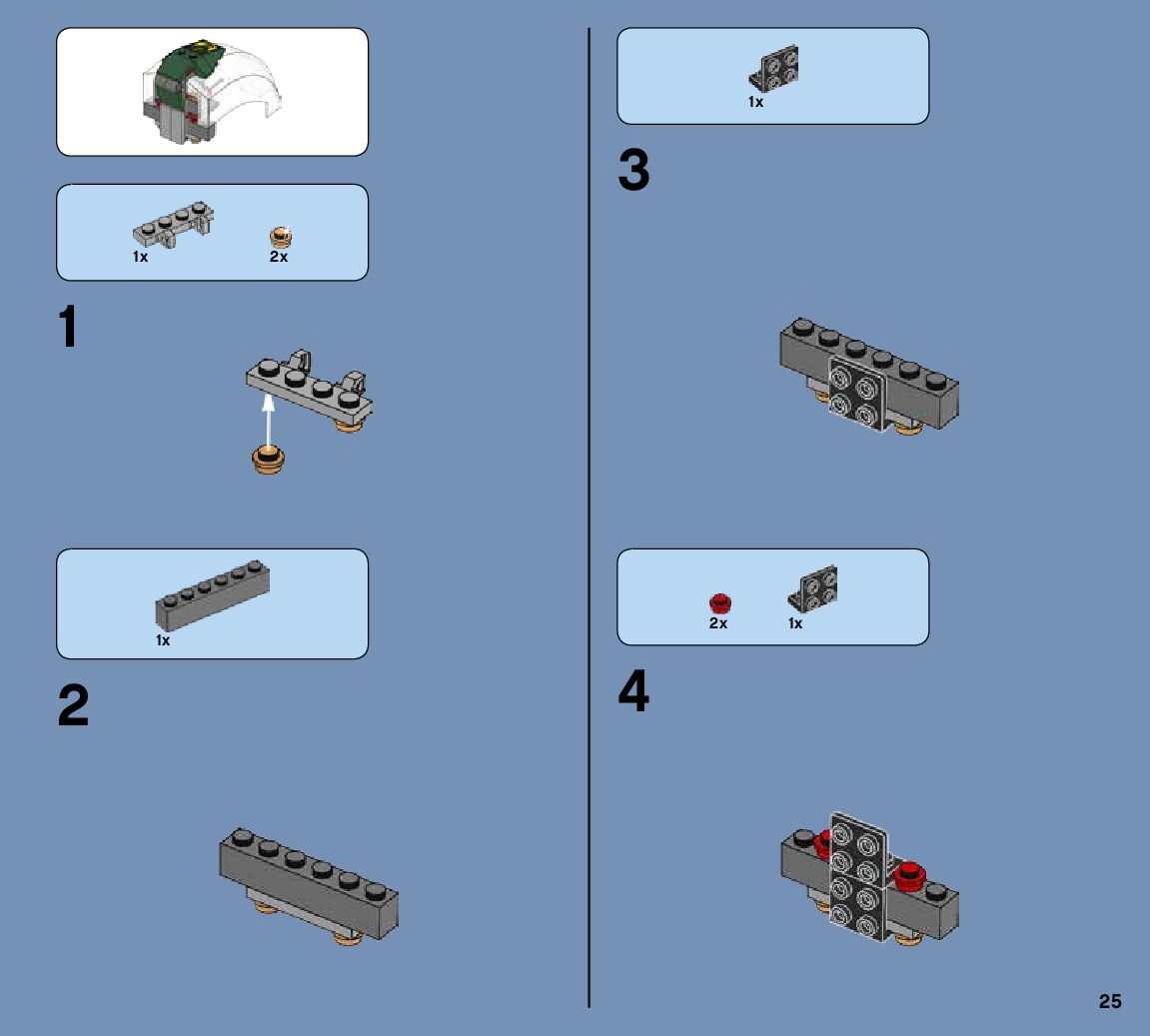 1x 2x

1

1x

2

1x

3

2x 1x

4

25