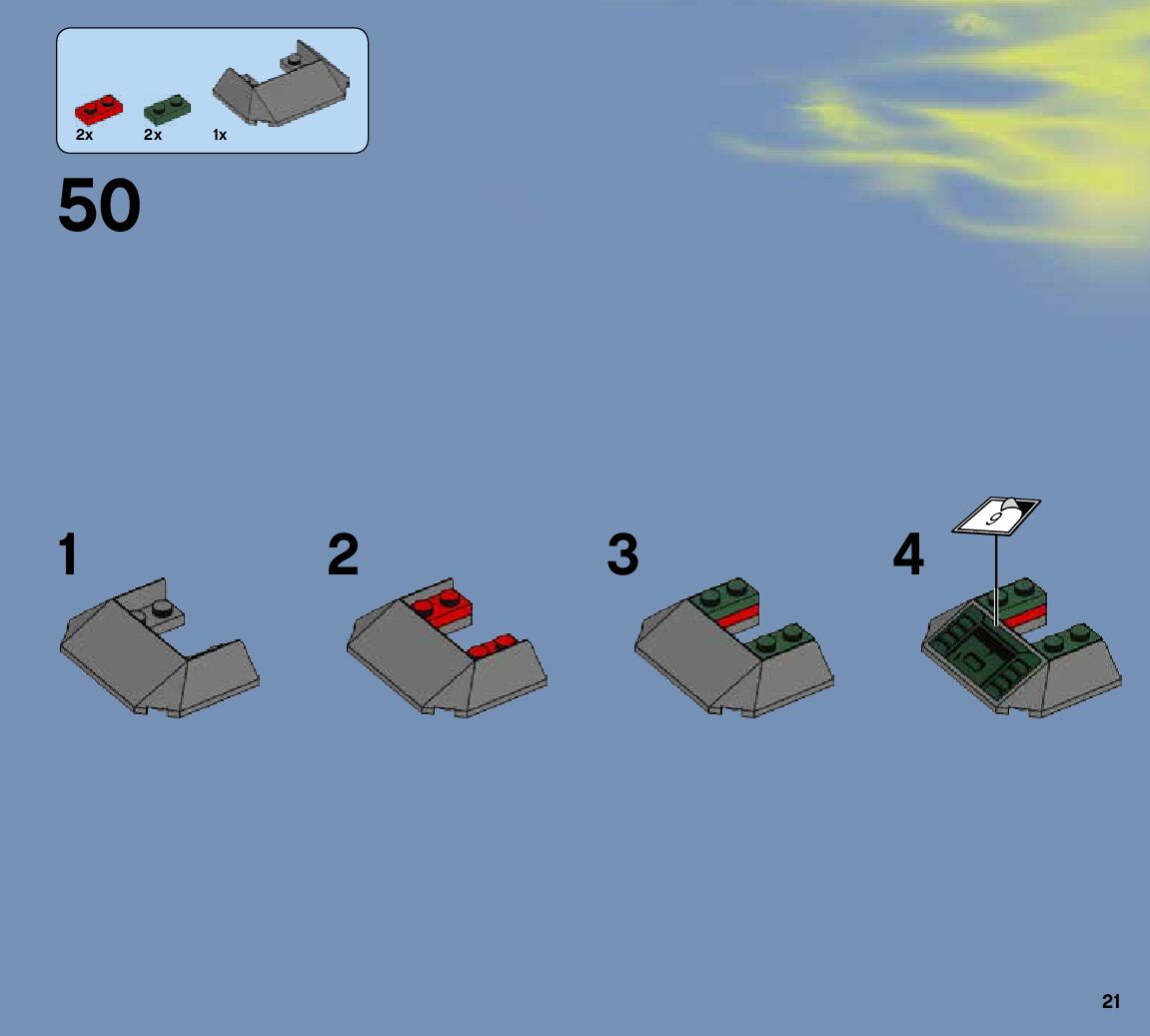 2x
2x
1x

50

1

2

3

4

9

21