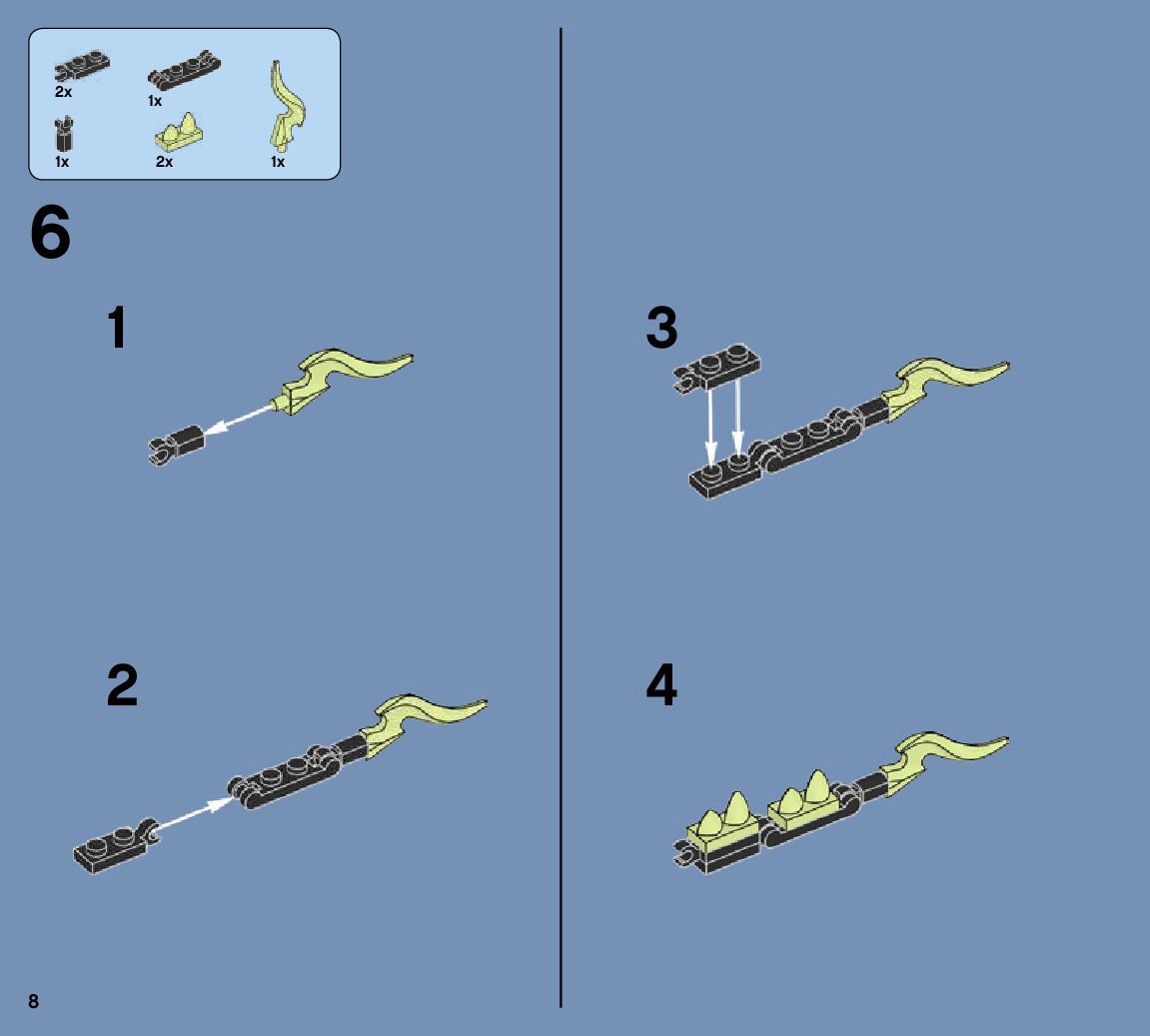 2x
1x
1x
2x
1x

6

1

2

3

4

8