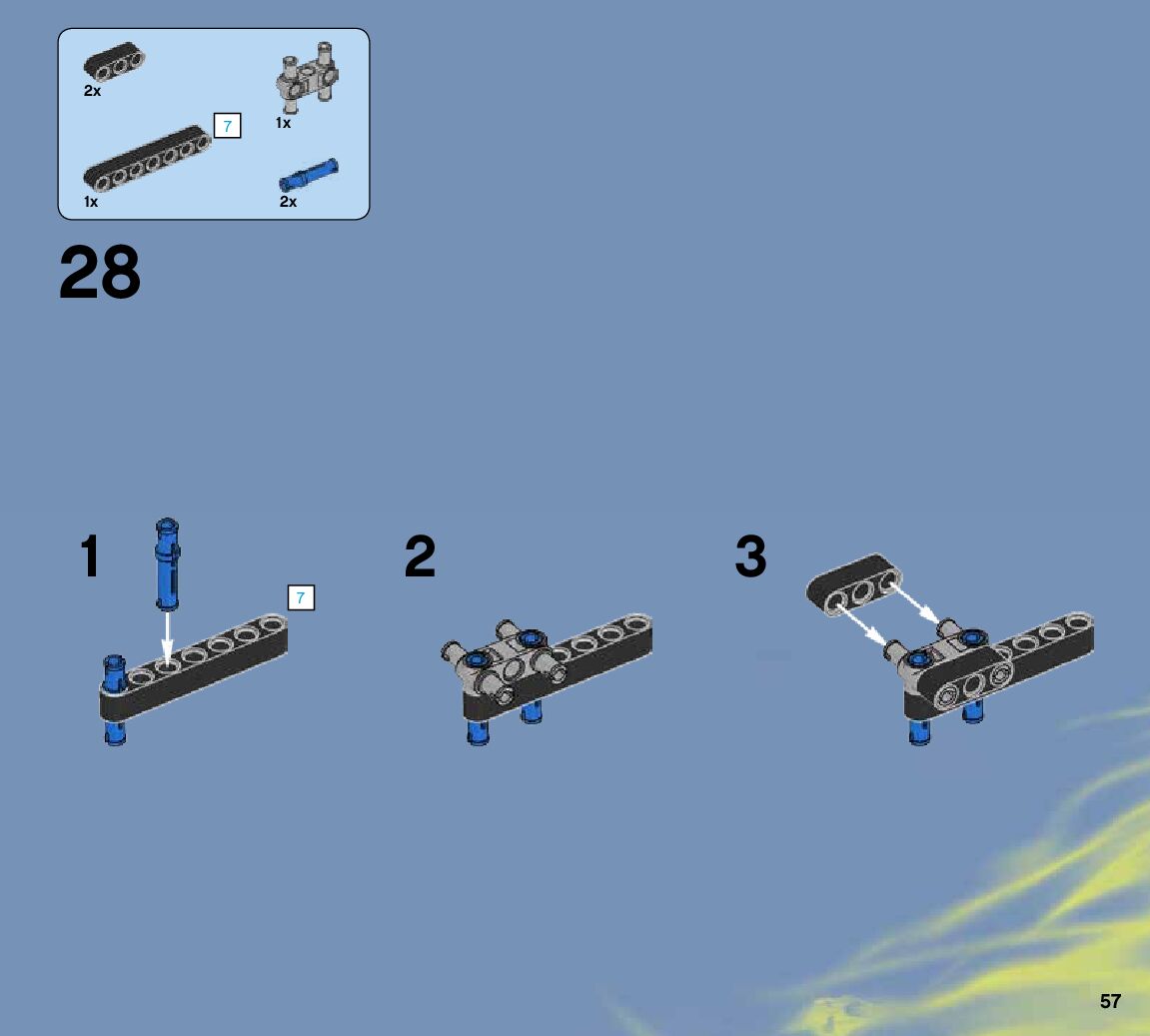 2x

1x

7

1x

2x

28

1

7

2

3

57